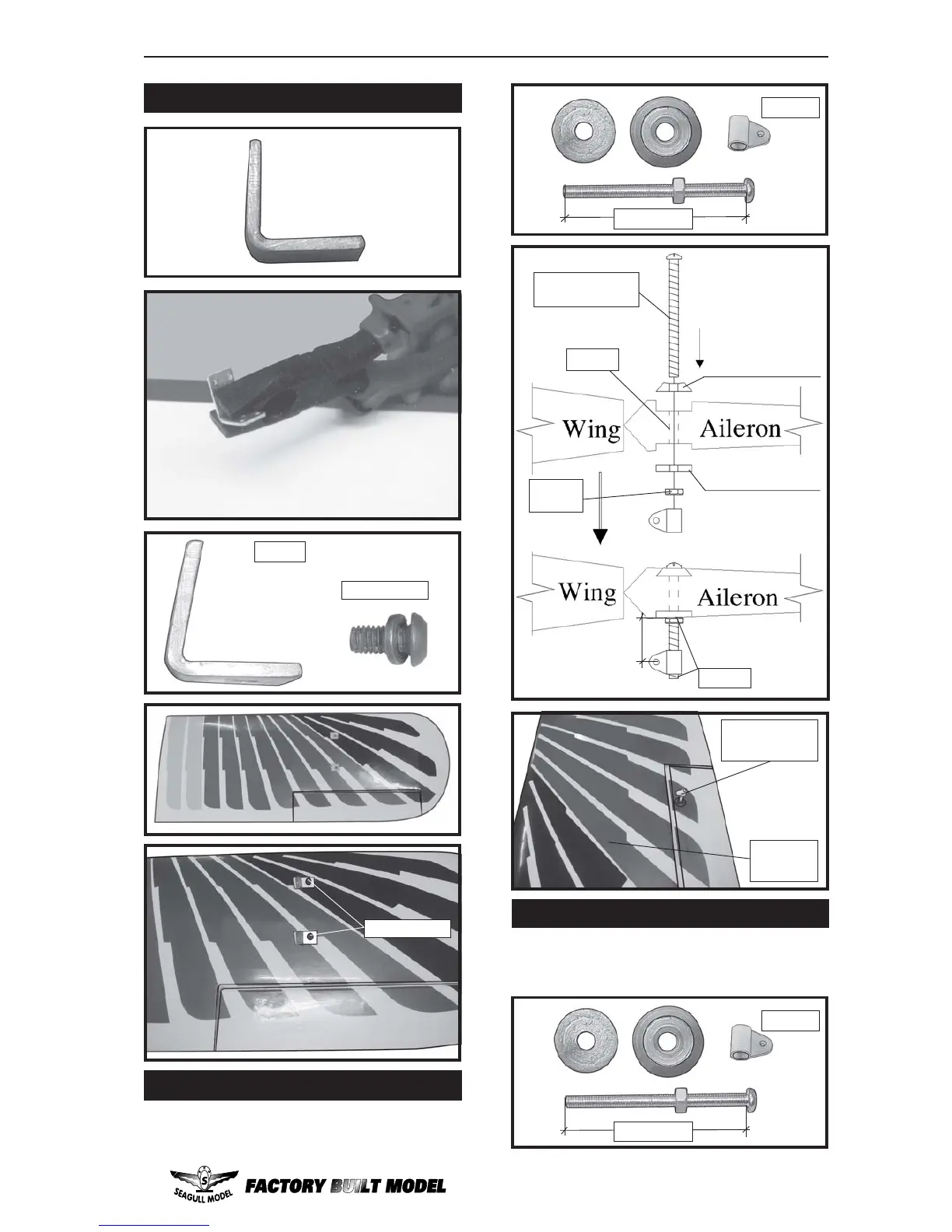 Wing

Aileron

Wing

Aileron

SEAGULL MODEL FACTORY BUILT MODEL