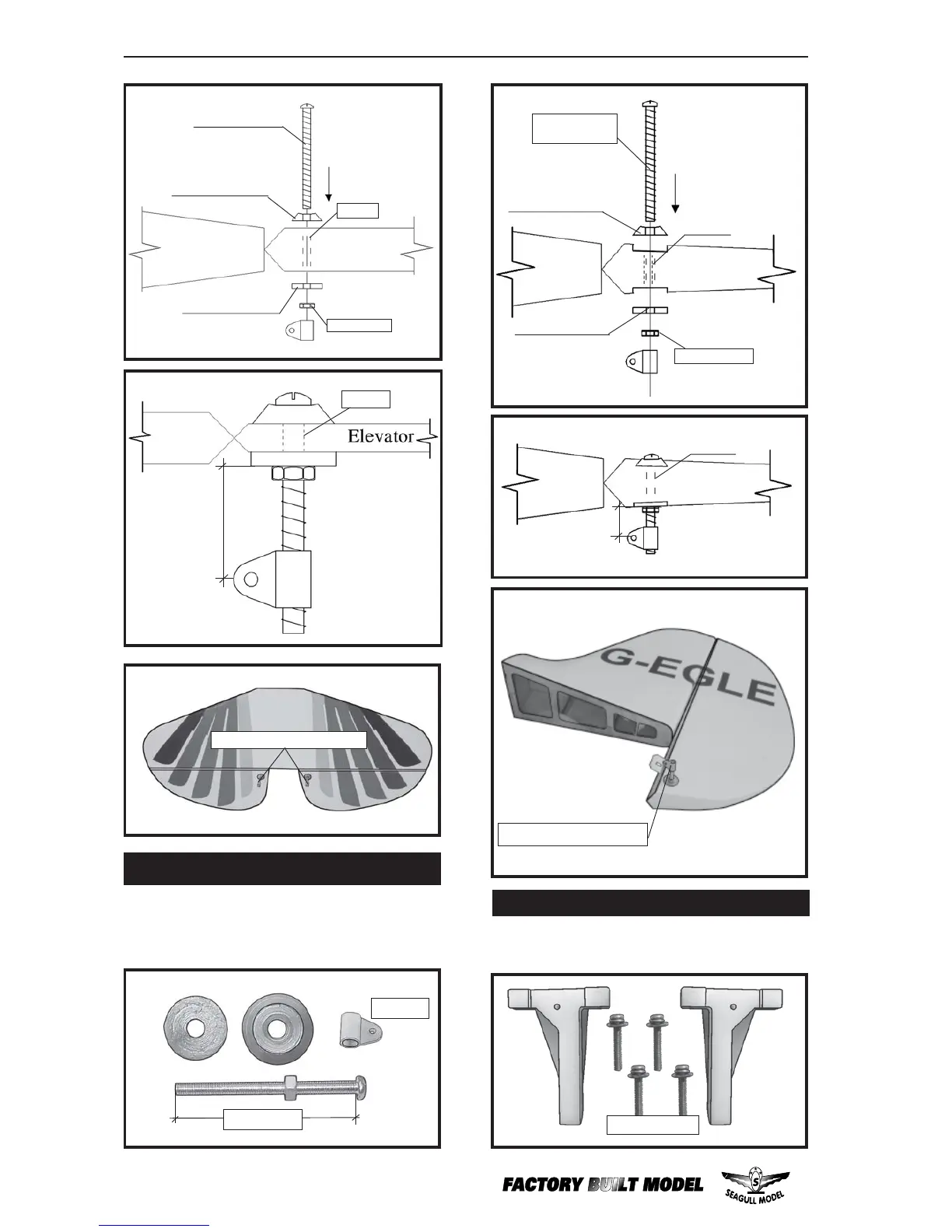 Elevator

G-EGLE

FACTORY BUILT MODEL

SEAGULL MODEL