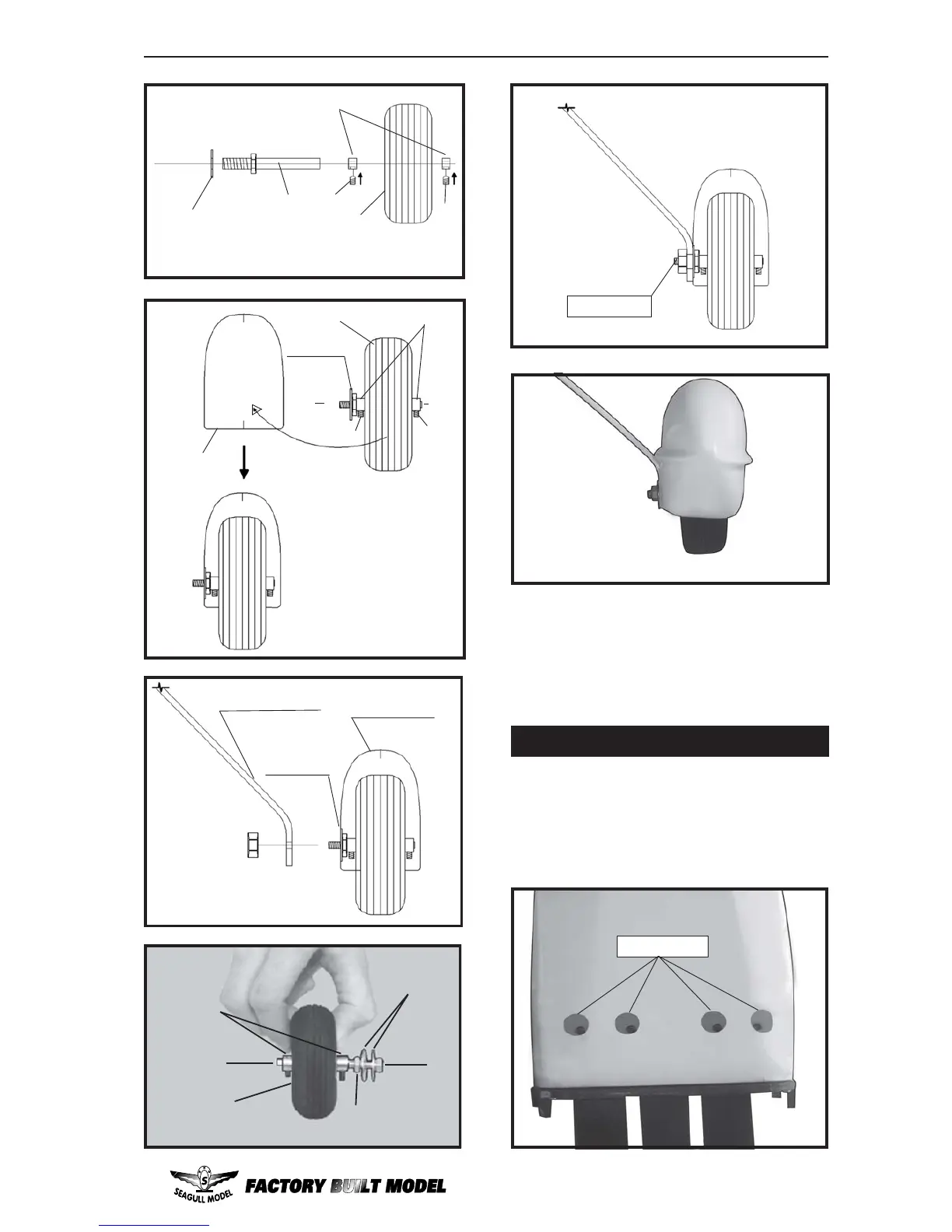 SEAGULL MODEL

FACTORY BUILT MODEL