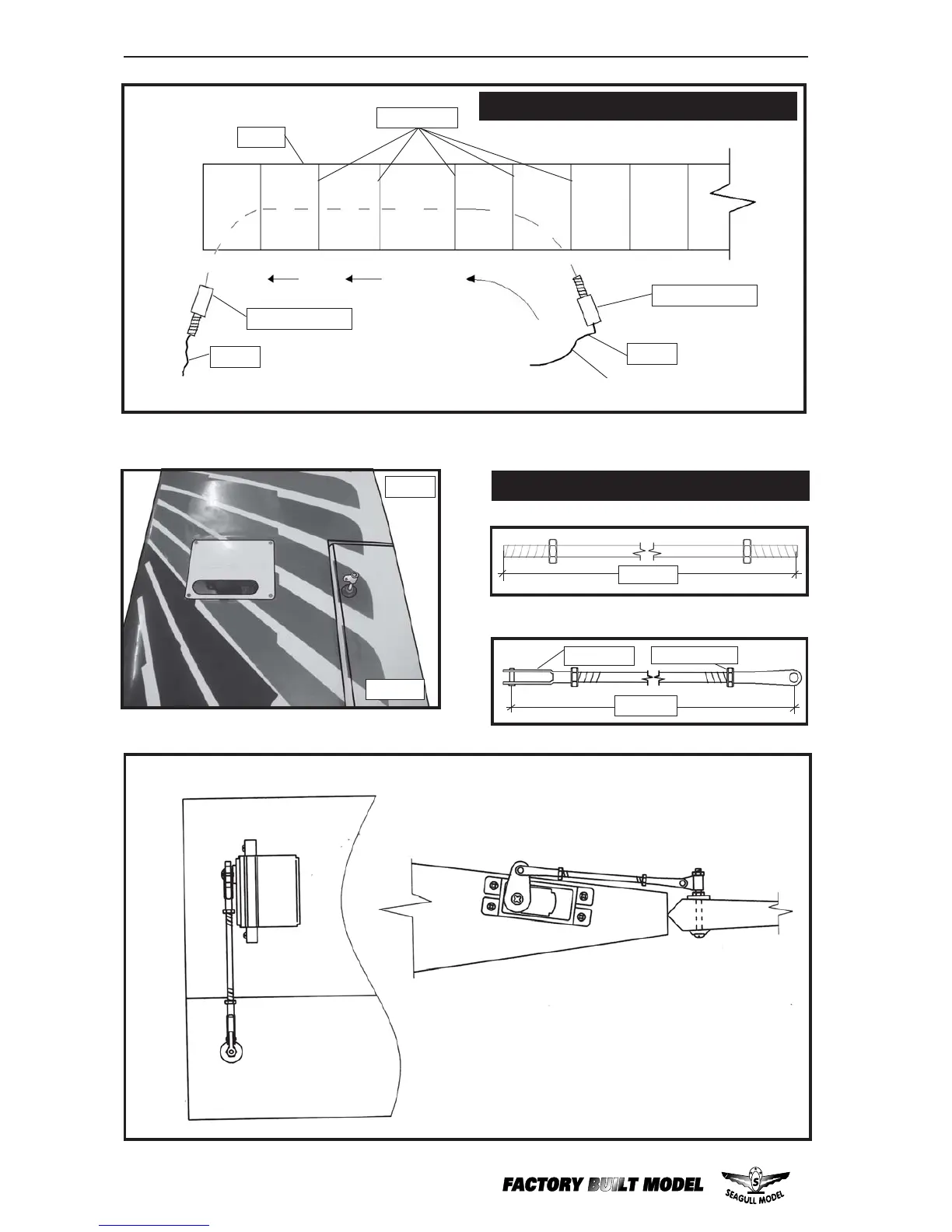 FACTORY BUILT MODEL

SEAGULL MODEL