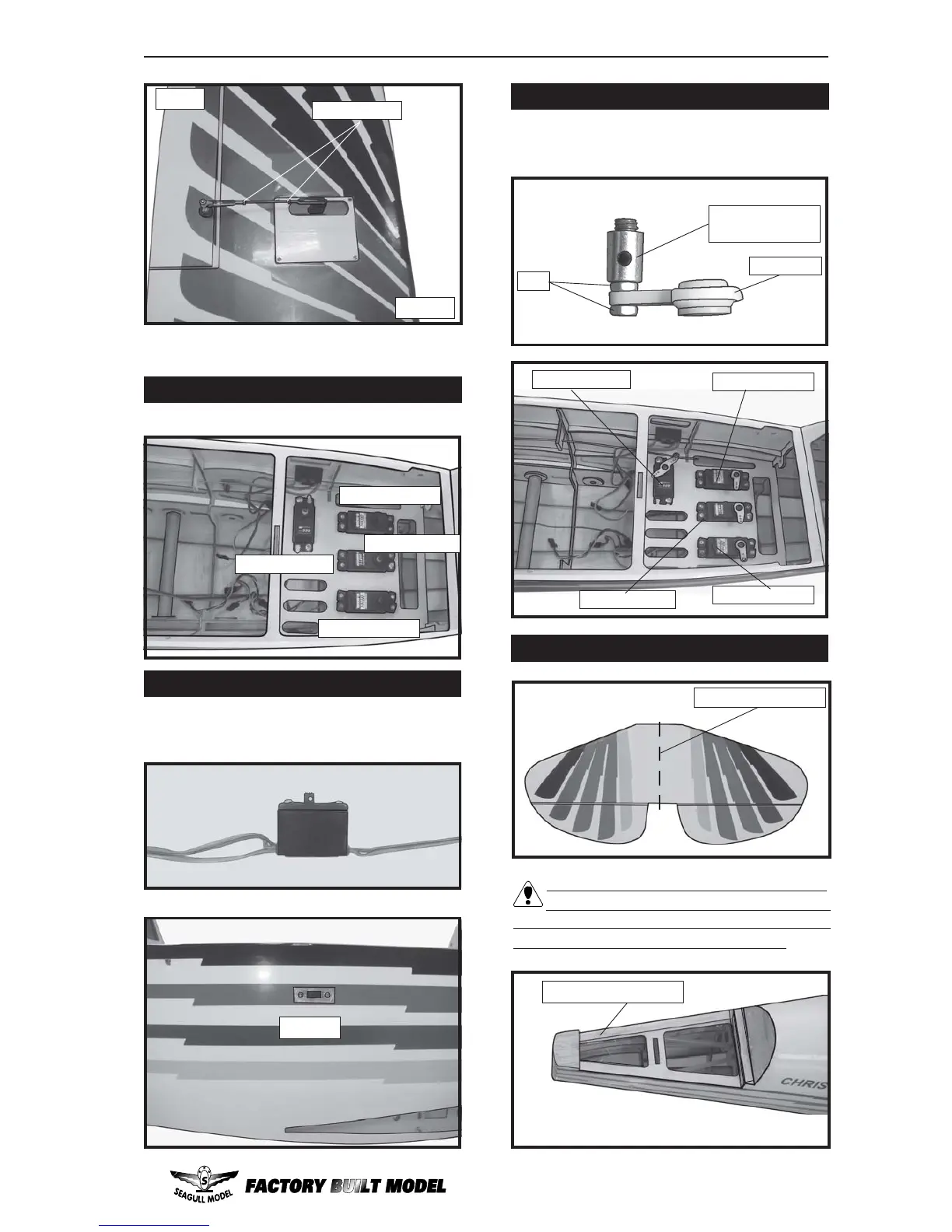 CHRIS

SEAGULL MODEL

FACTORY BUILT MODEL