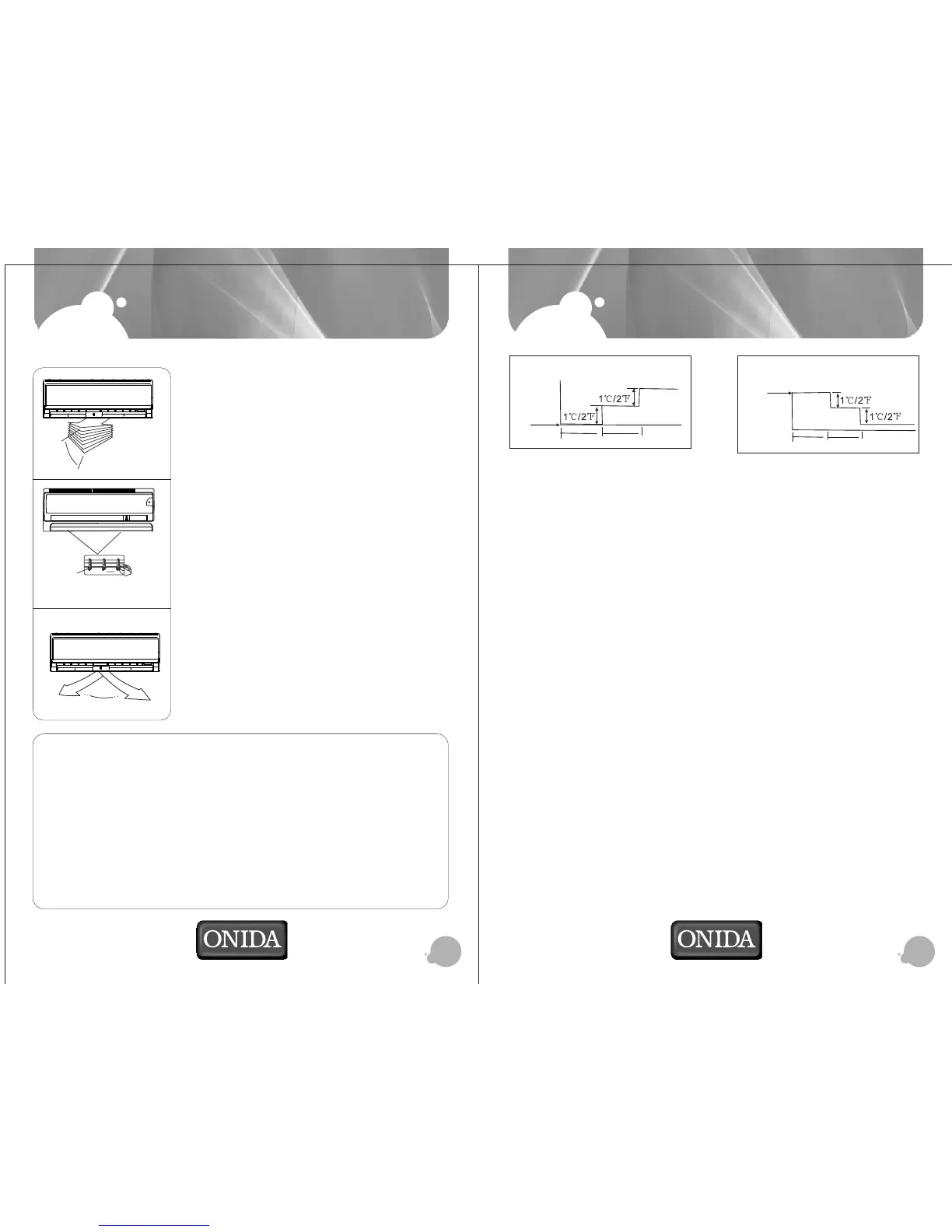 1°C/2°F

1°C/2°F

1°C/2°F

1°C/2°F

ONIDA

ONIDA