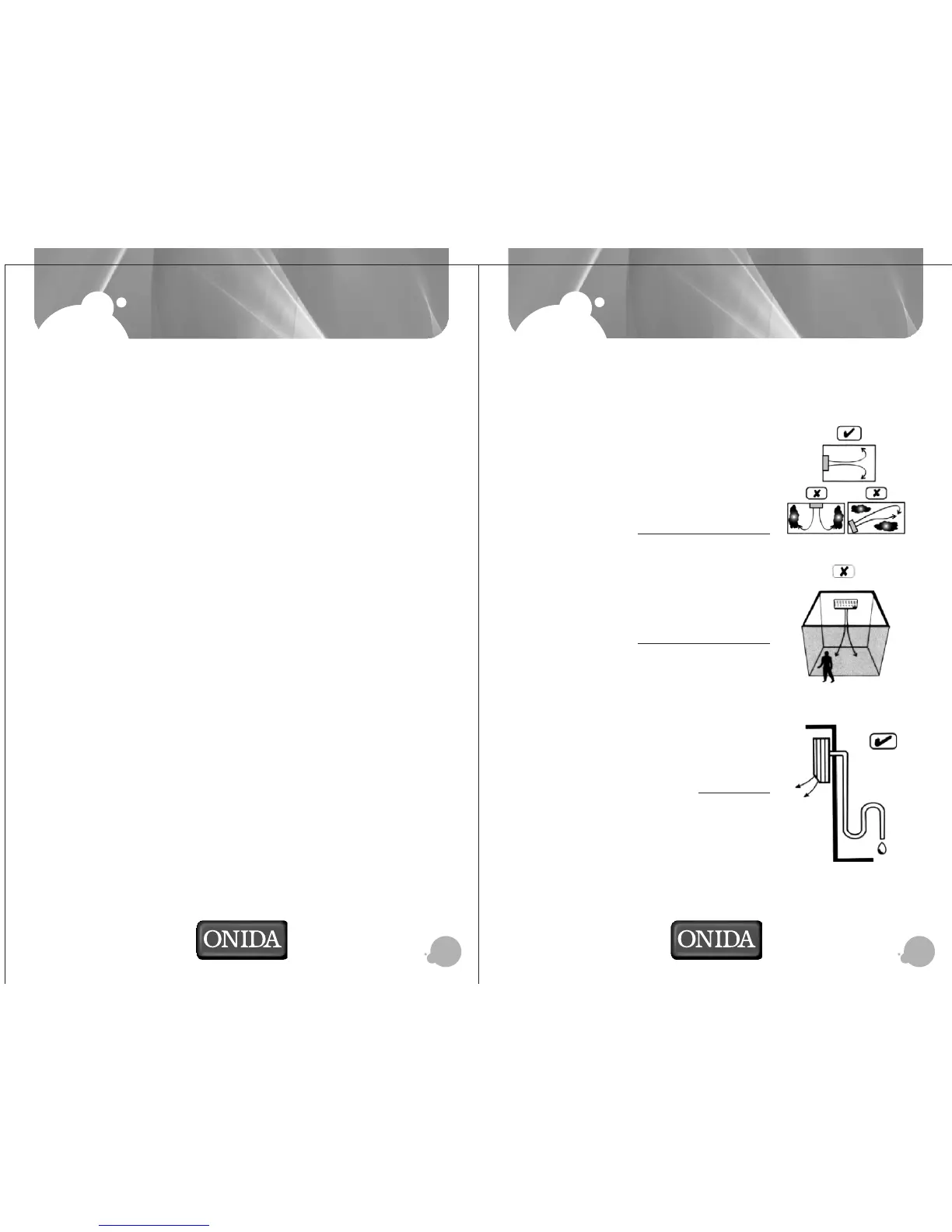 ONIDA

ONIDA