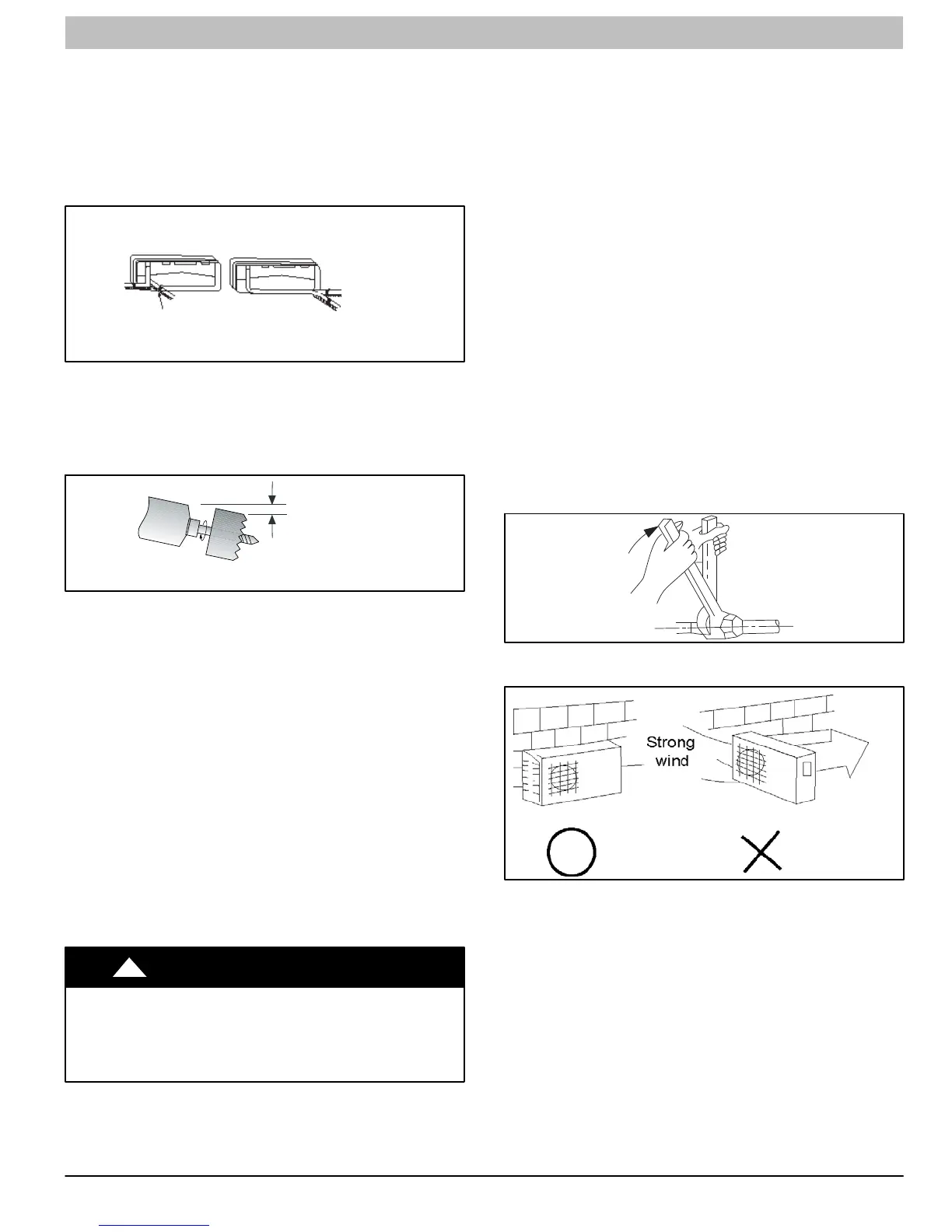 Strong wind