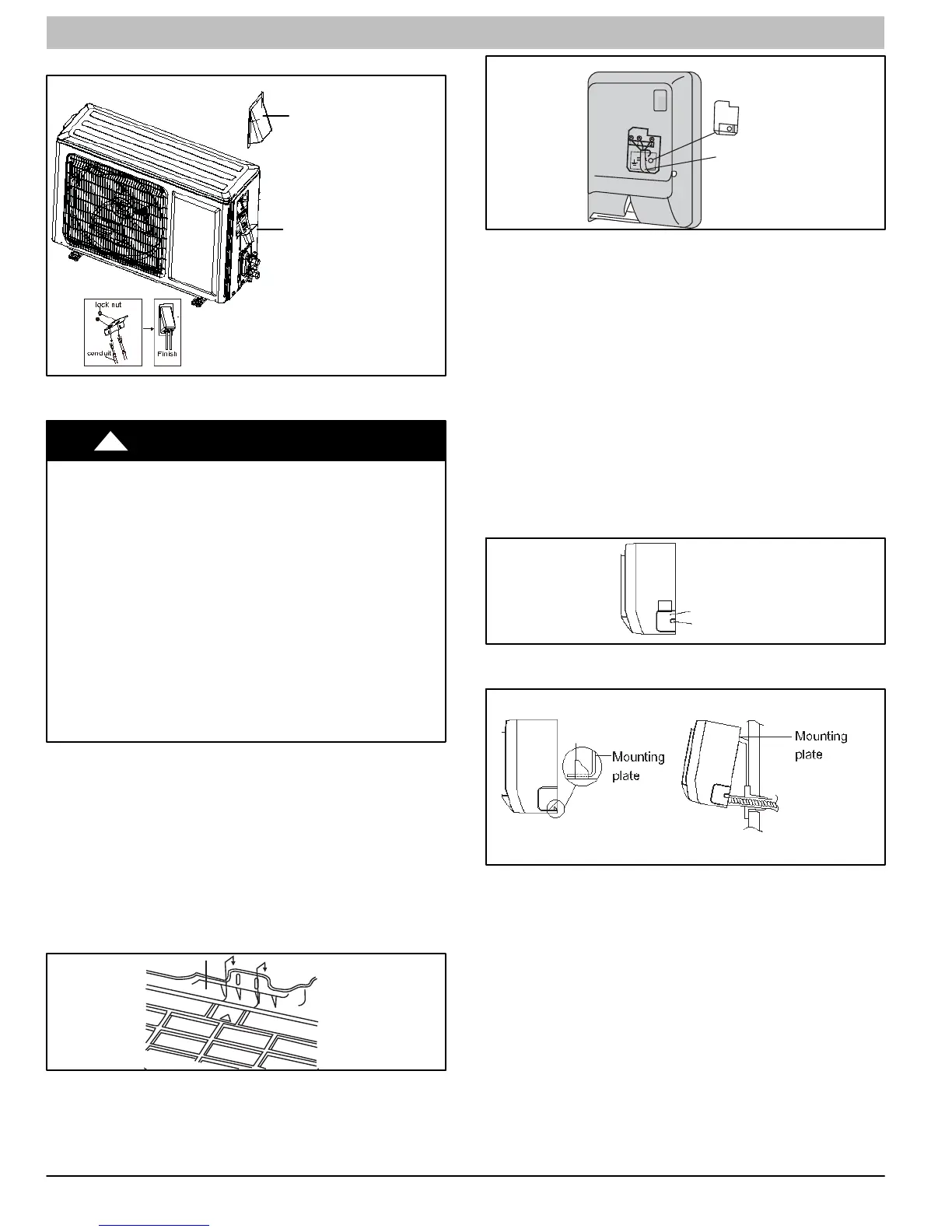 lock nut

conduit

Finish

Mounting plate

Mounting plate