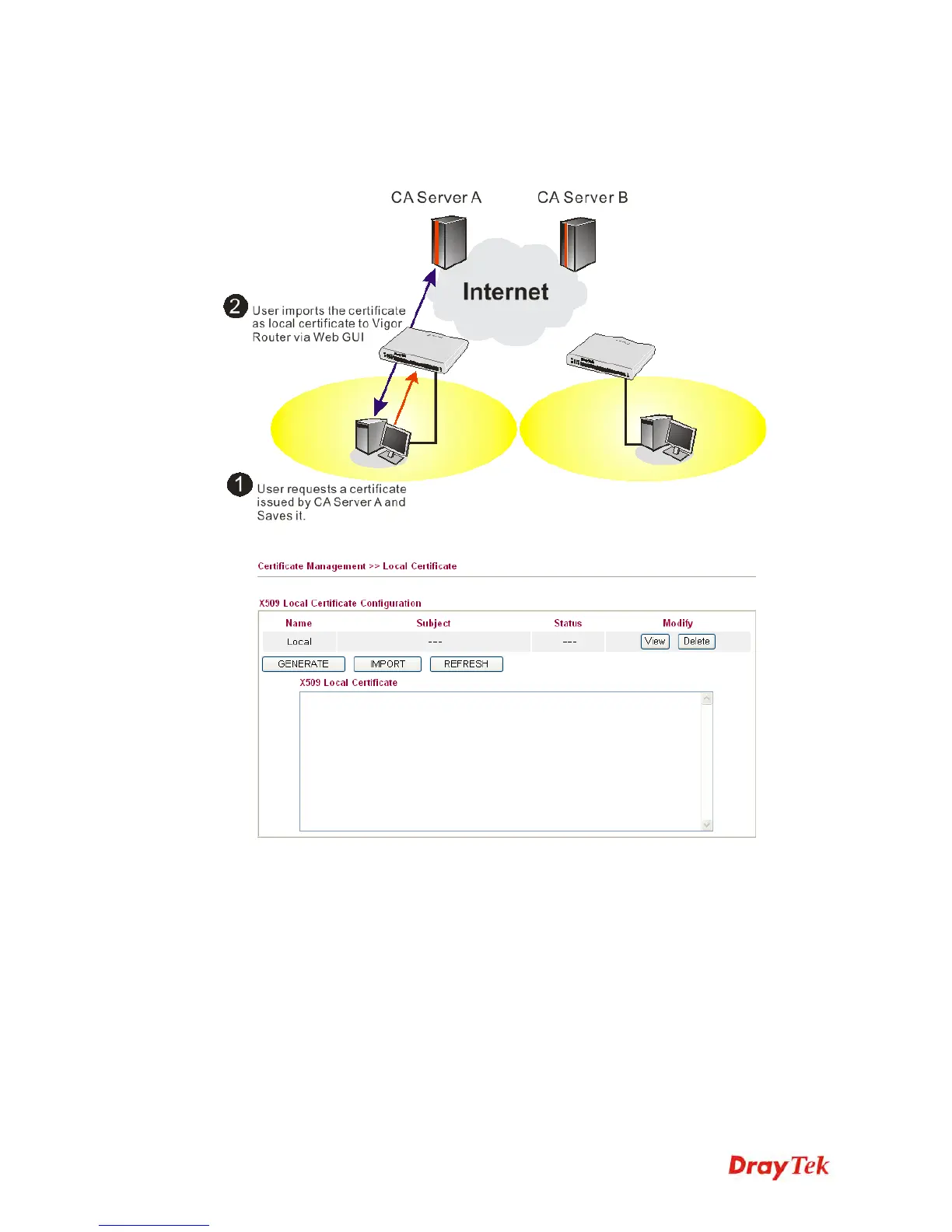 CA Server A

CA Server B

Internet

2 User imports the certificate as local certificate to Vigor Router via Web GUI

1 User requests a certificate issued by CA Server A and Saves it.

Certificate Management >> Local Certificate

X509 Local Certificate Configuration

| Name | Subject | Status | Modify |
|---|---|---|---|
| Local | --- | --- | View Delete |

GENERATE IMPORT REFRESH

X509 Local Certificate

DrayTek