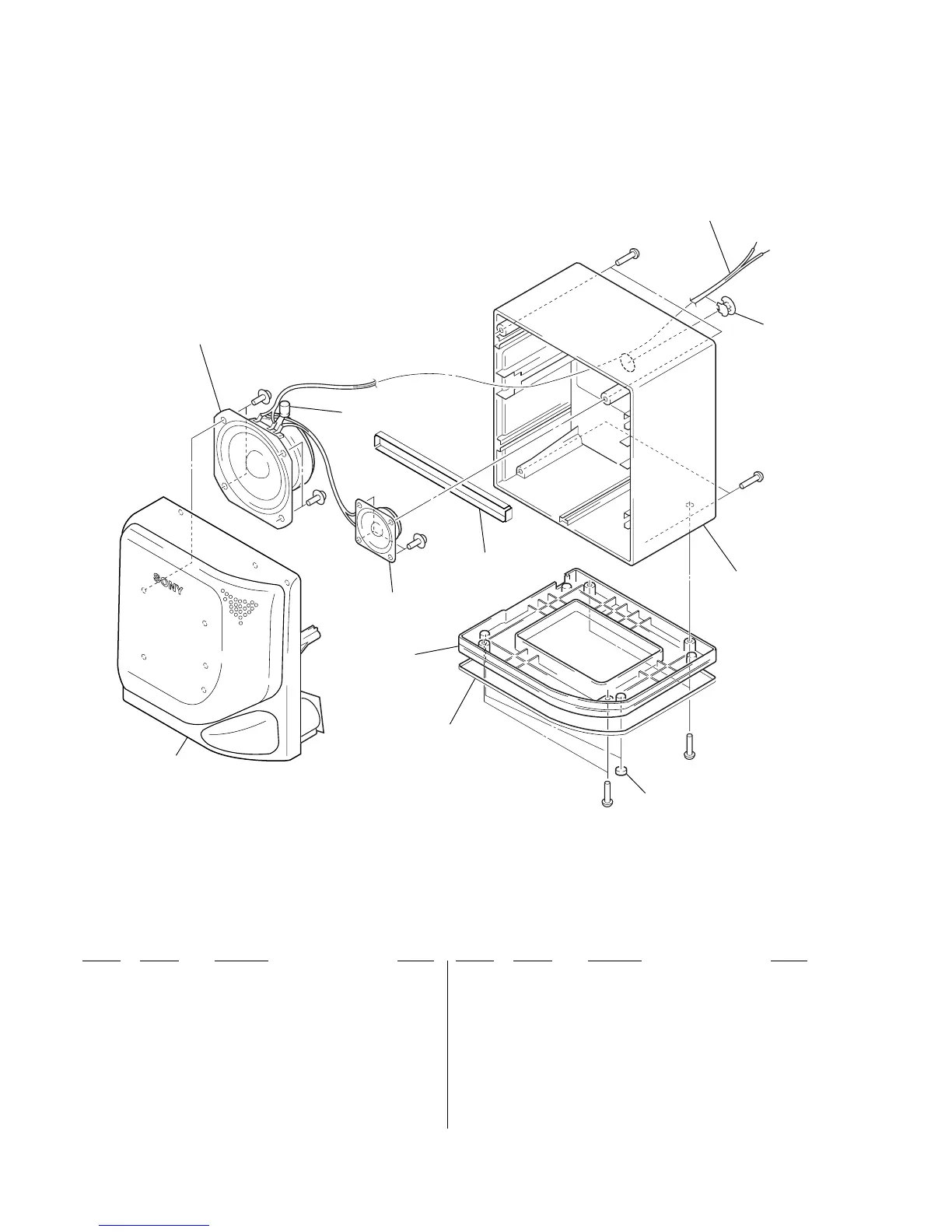 SONY