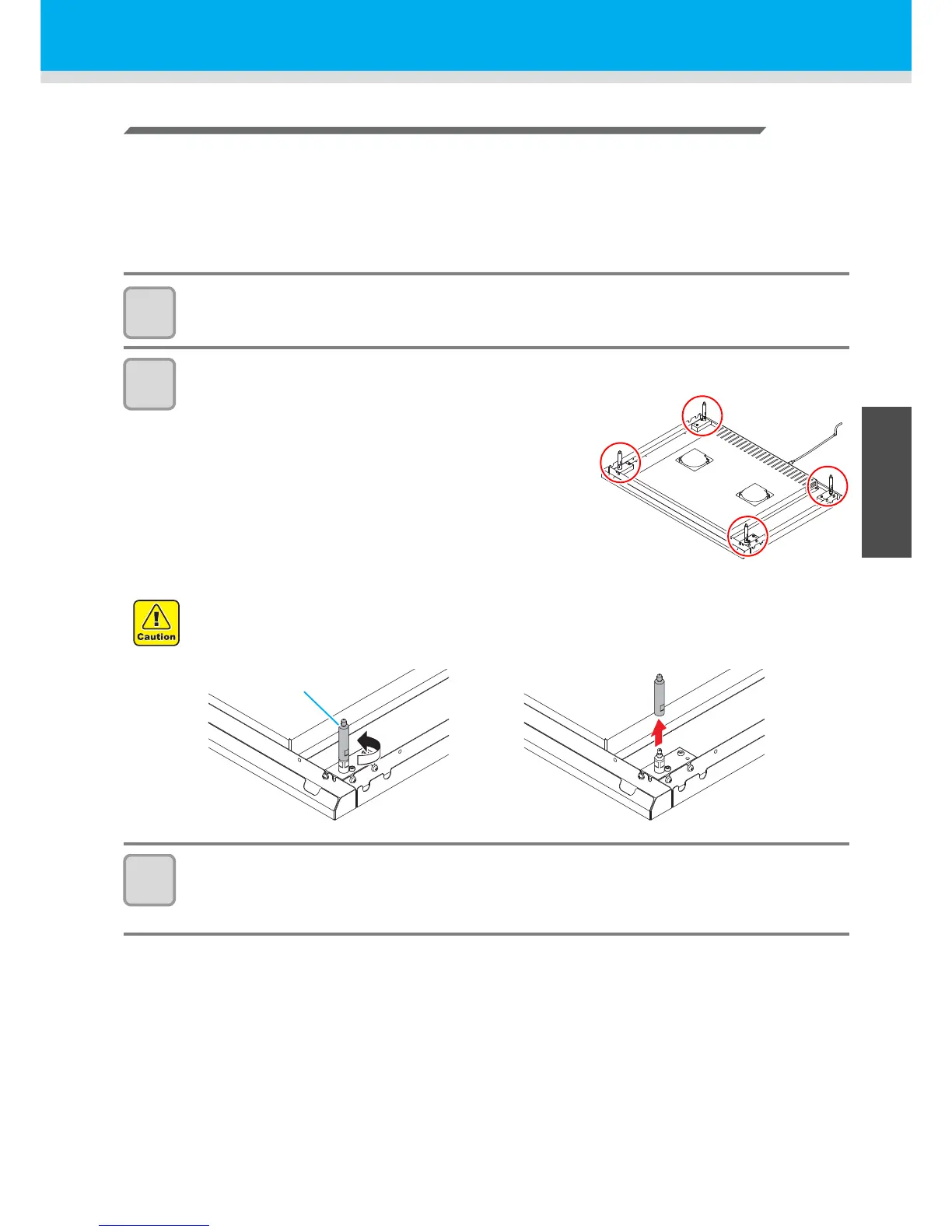 Caution