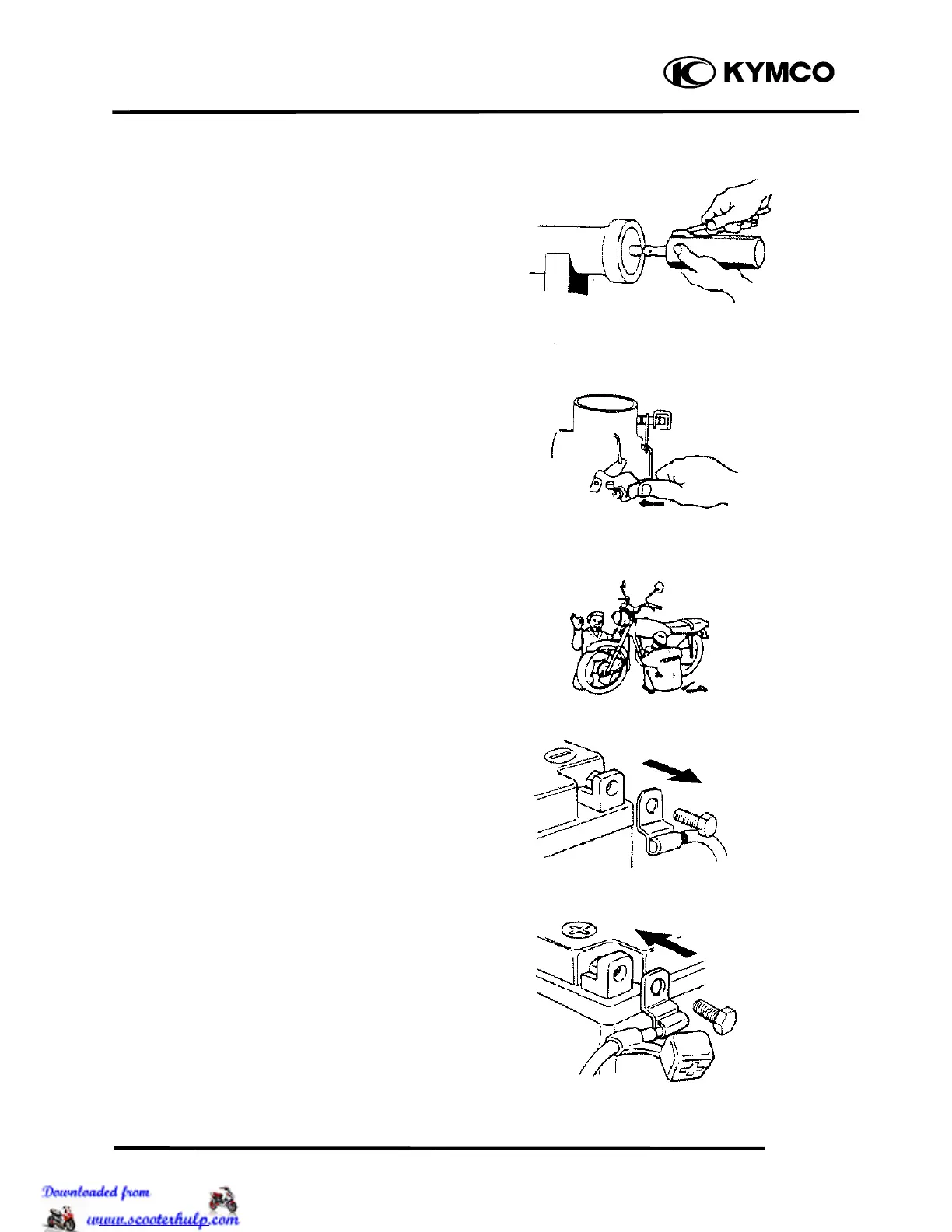 KYMCO

Downloaded from
www.scooterhulp.com