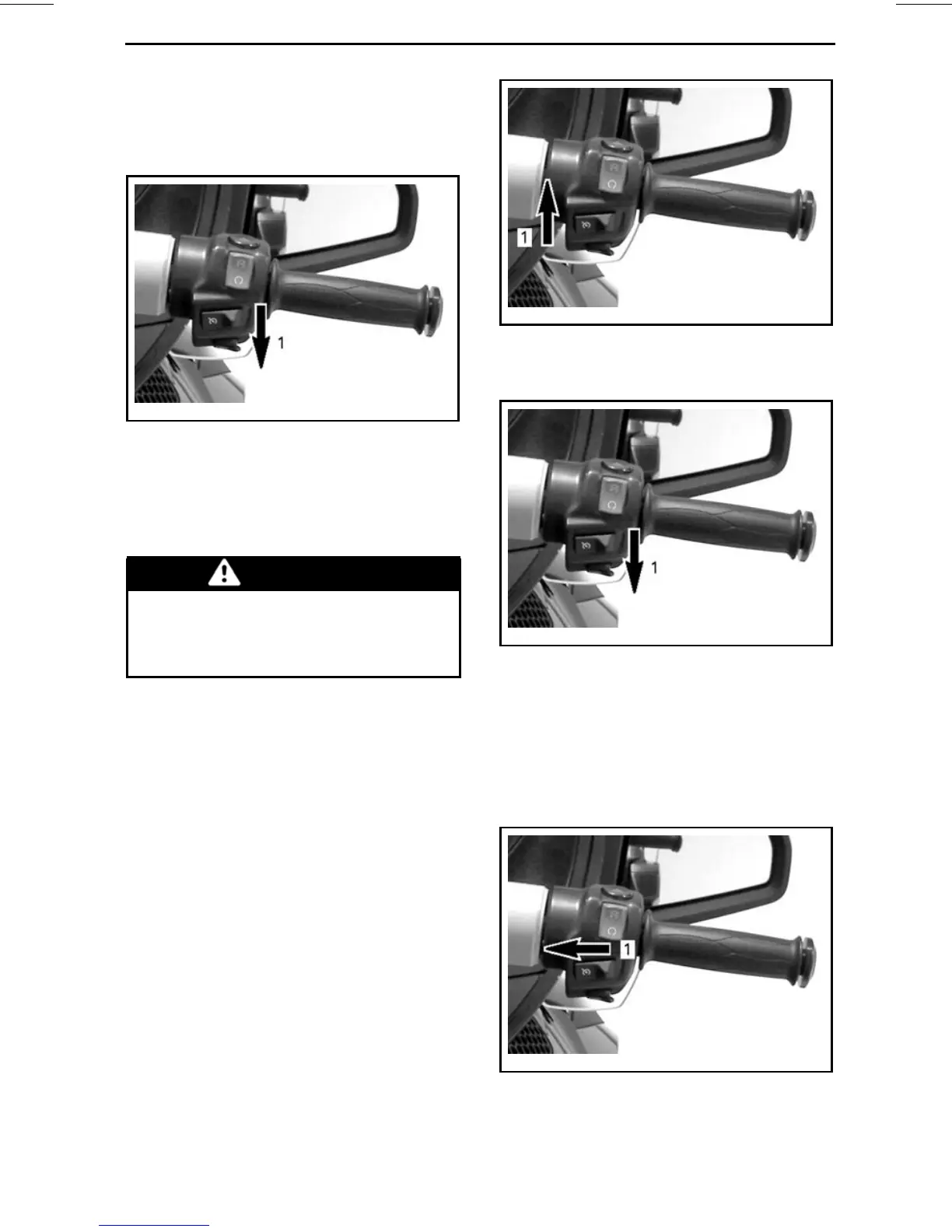 1

1

1

1