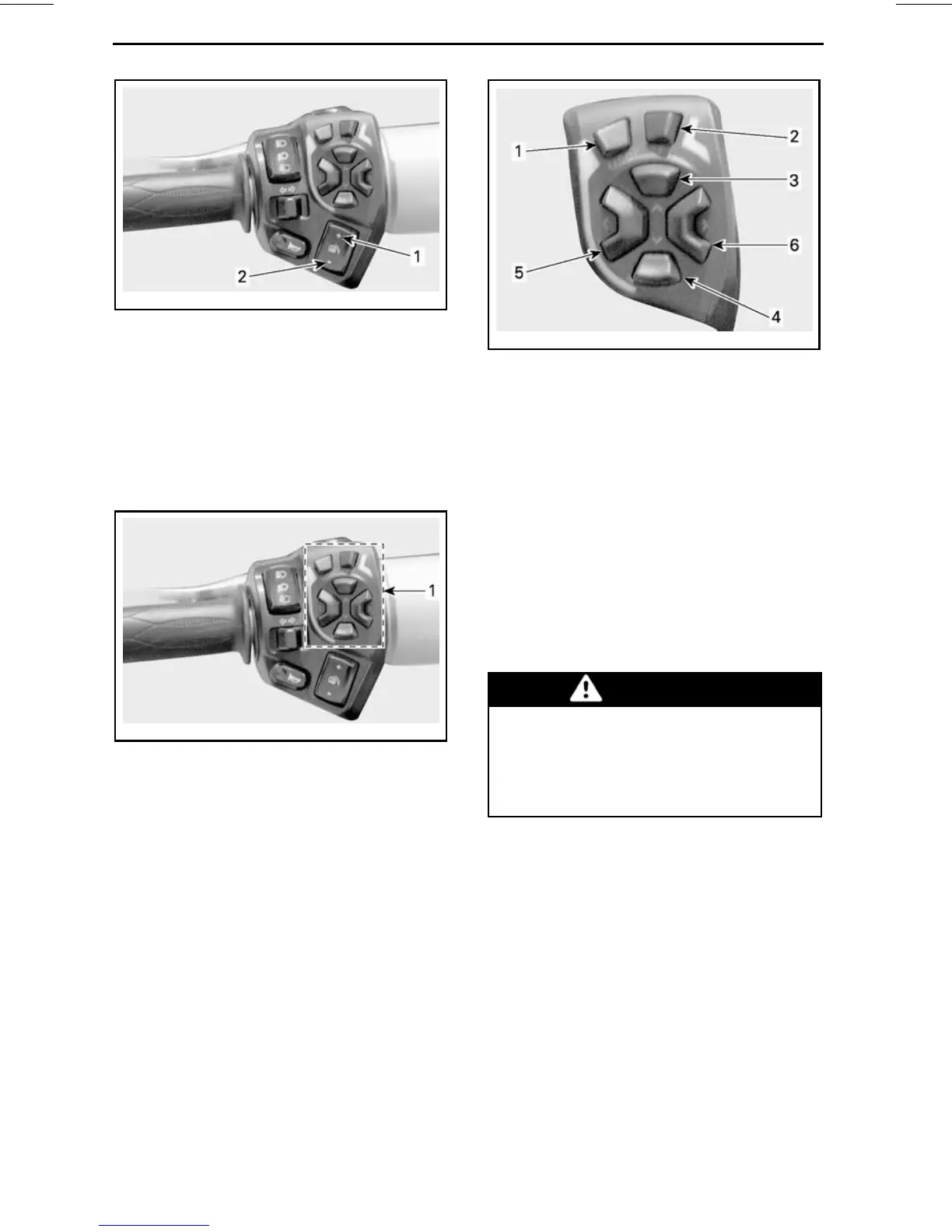 1
2

1

1
2
3
6
5
4