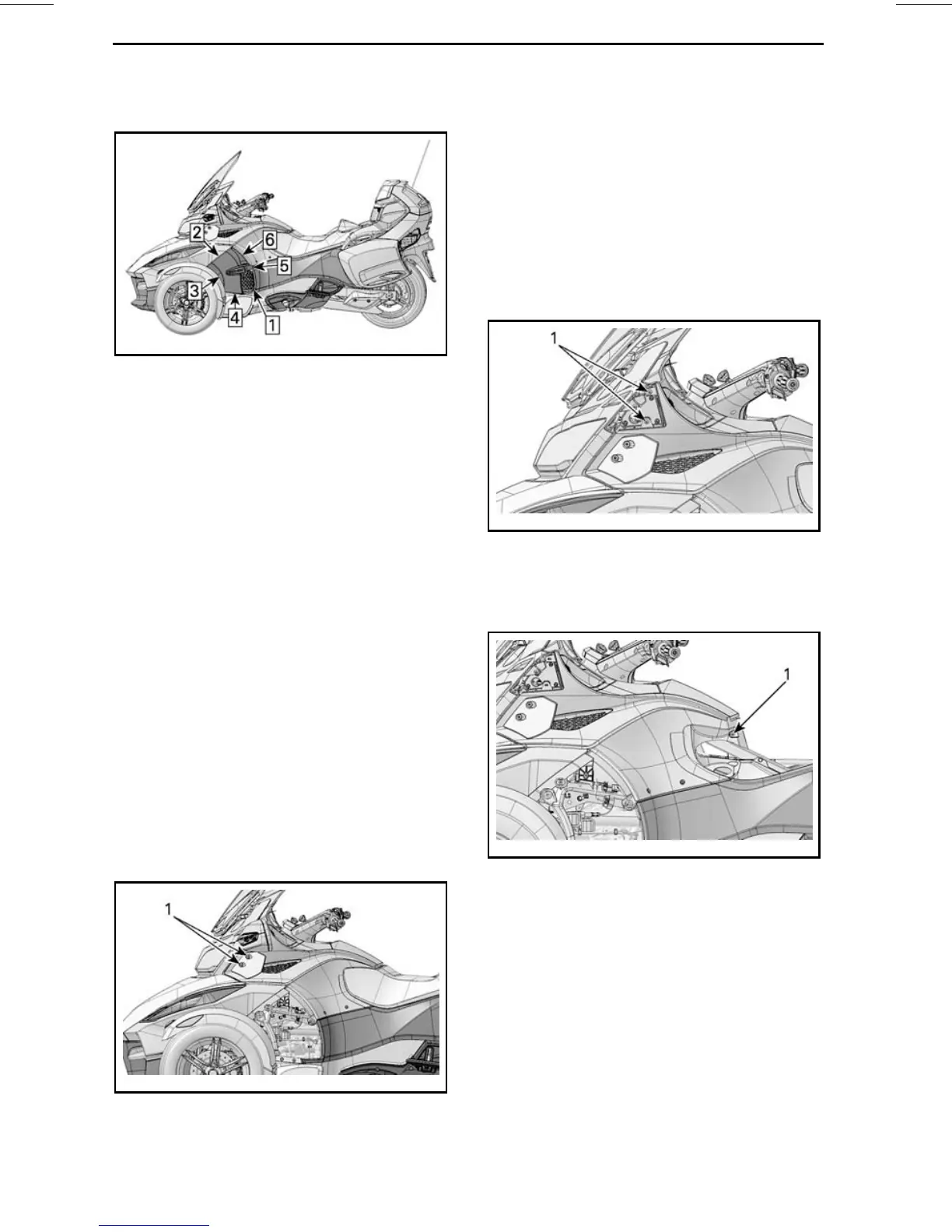 2
6
5
3
4
1

1

1

1