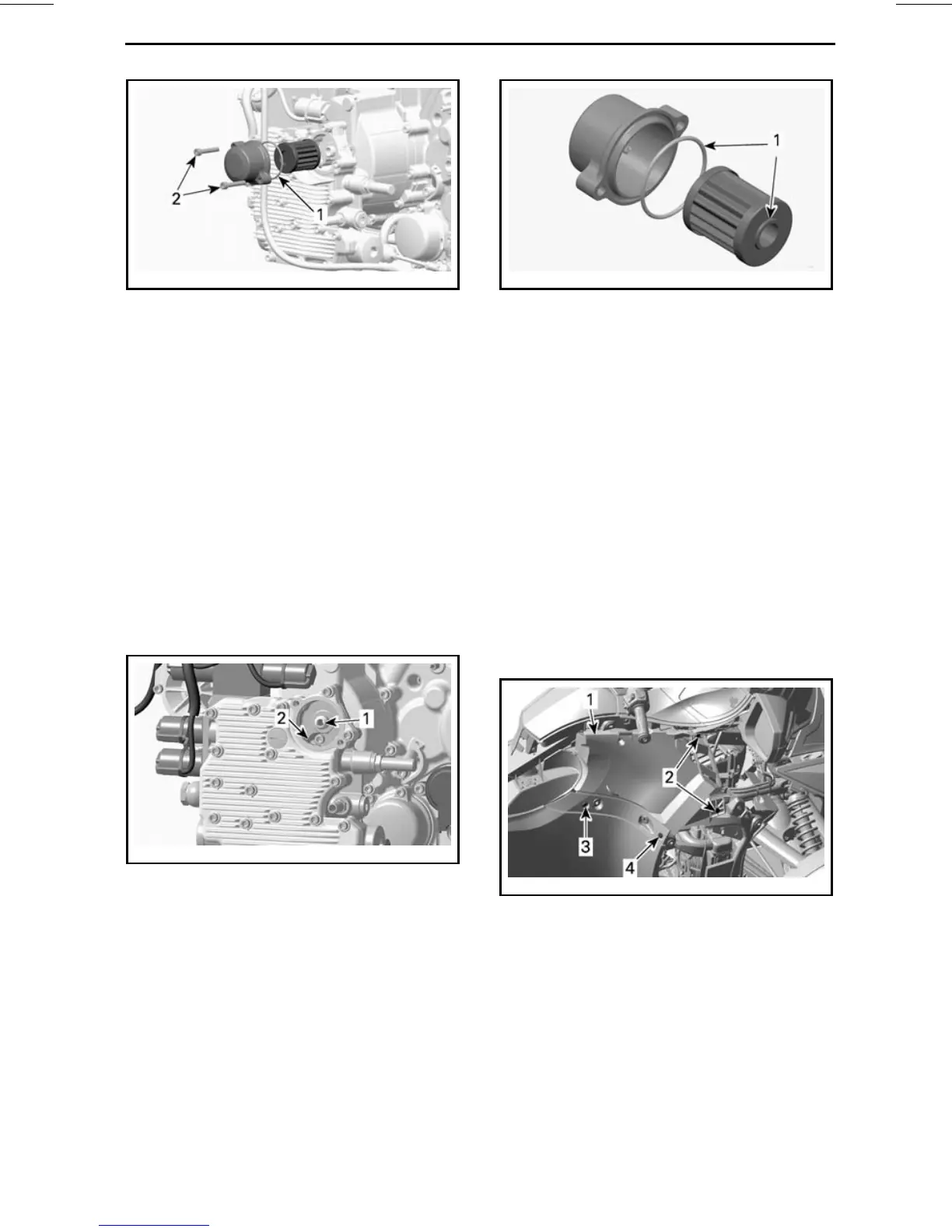 2
1

1

2
1

1
2
3
4