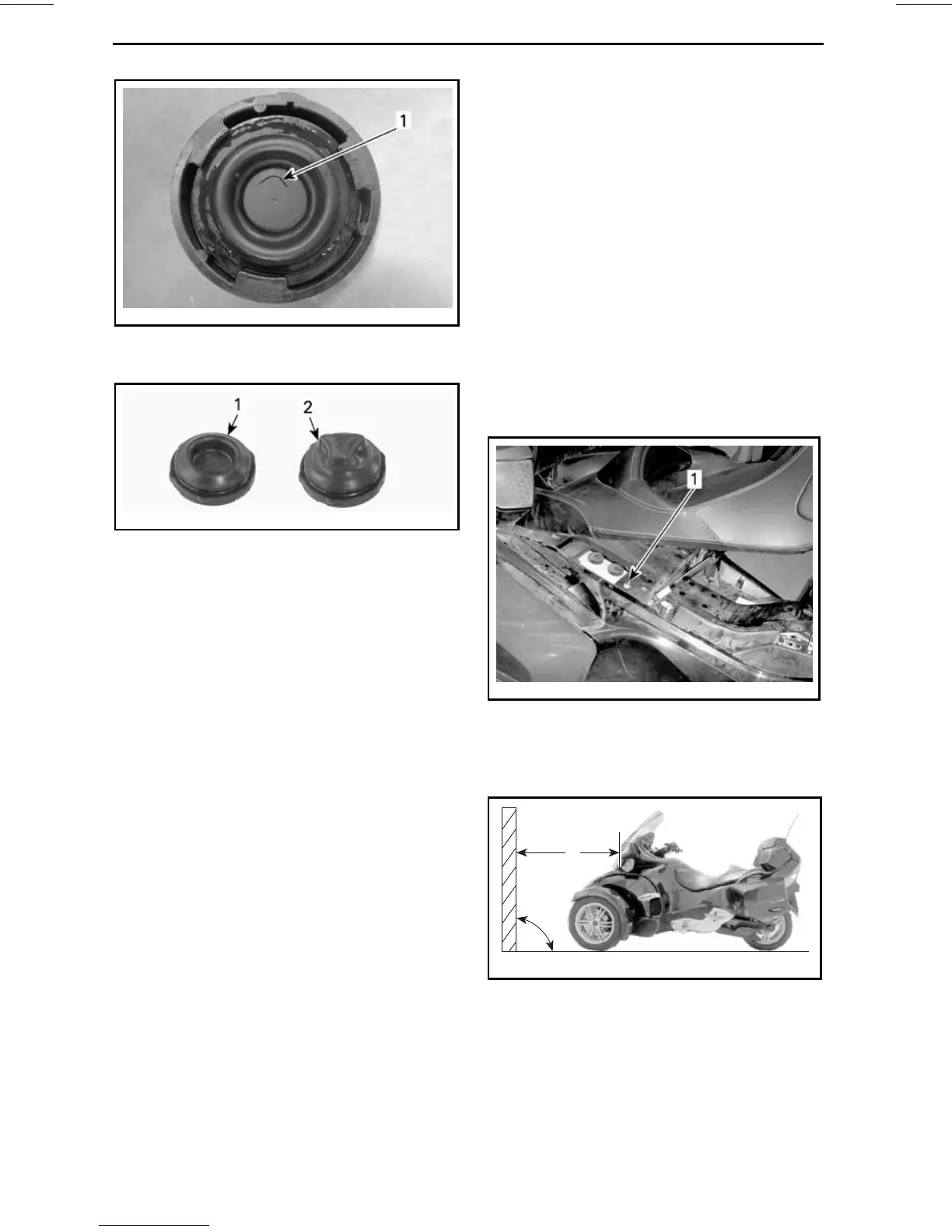 1

1

2

1