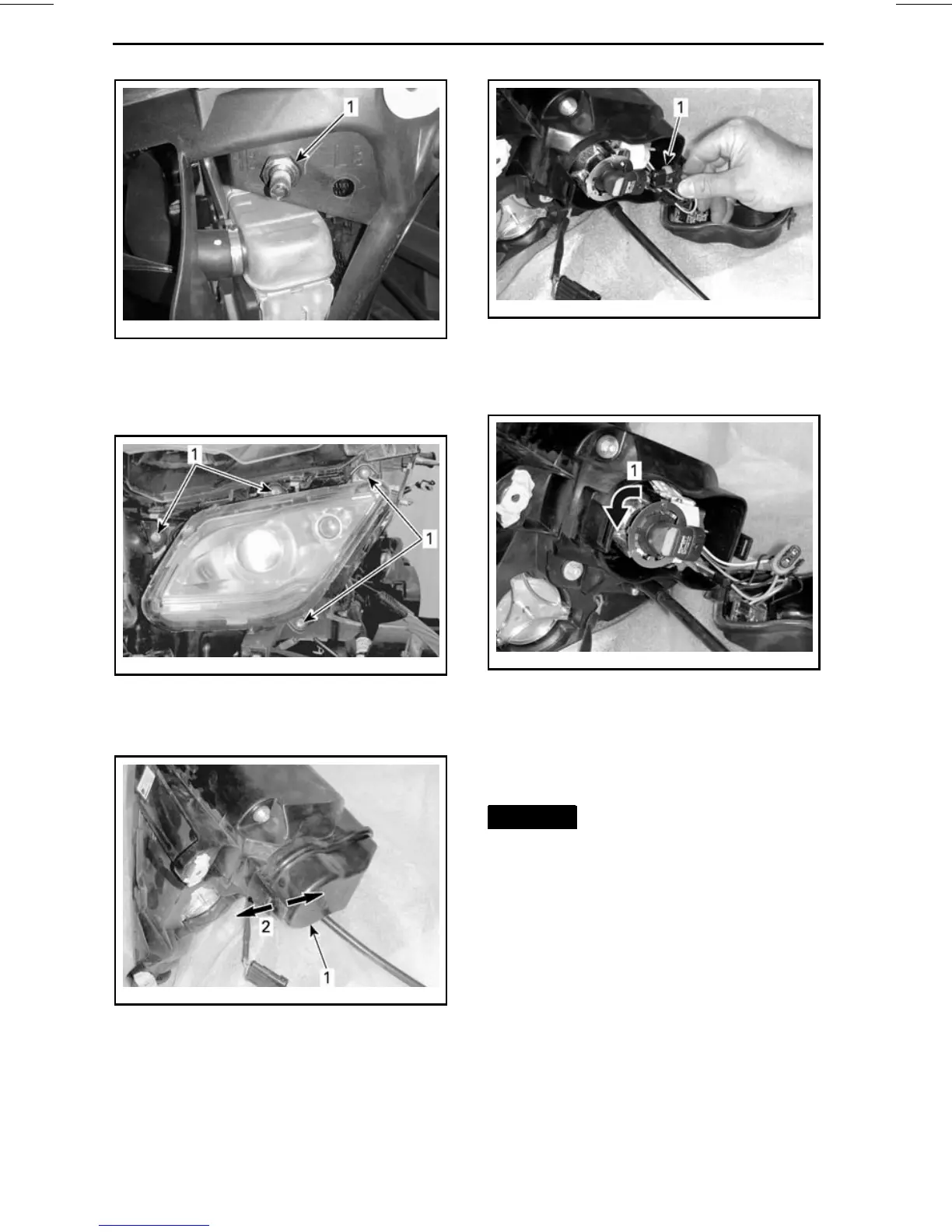 1

1

1

2

1

1

1