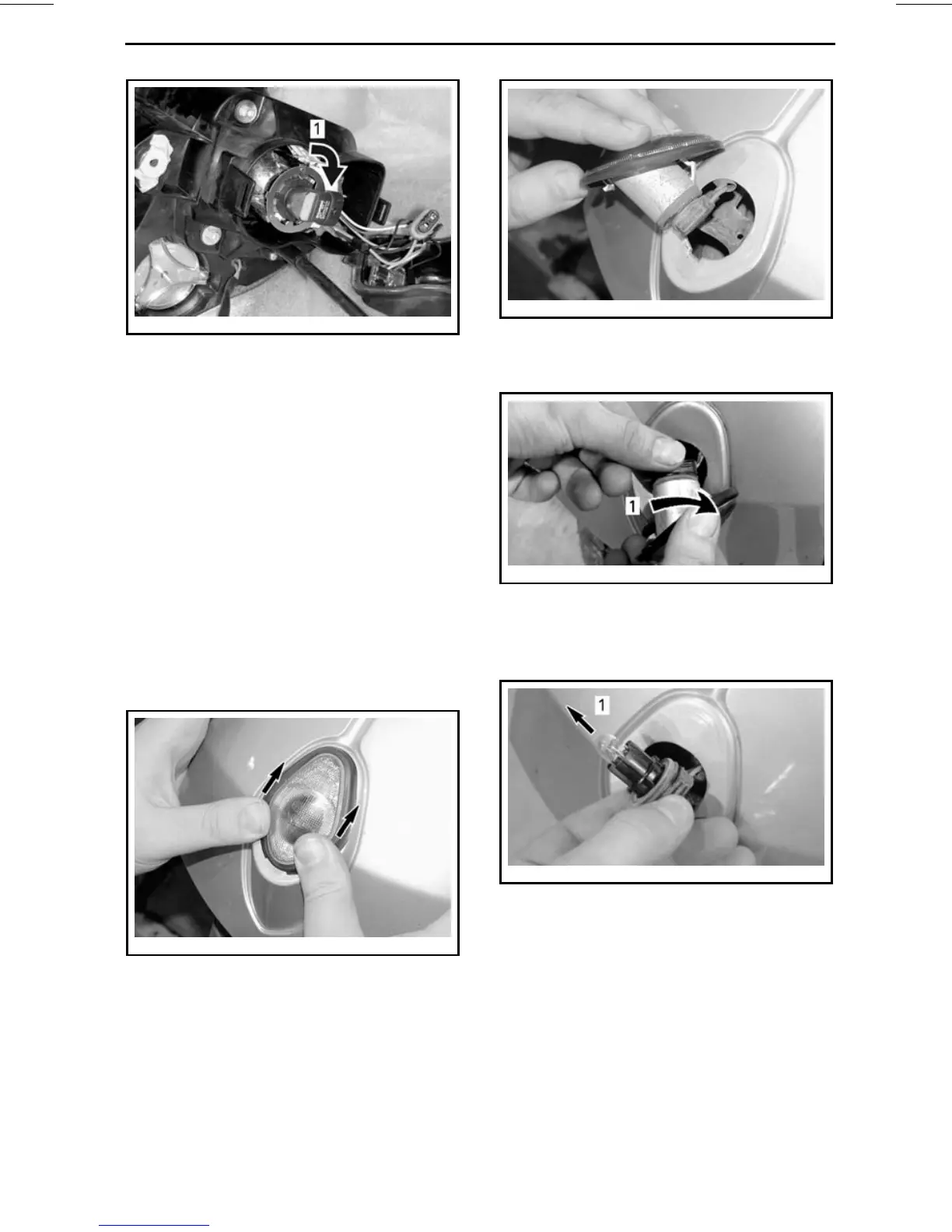 1

1

1