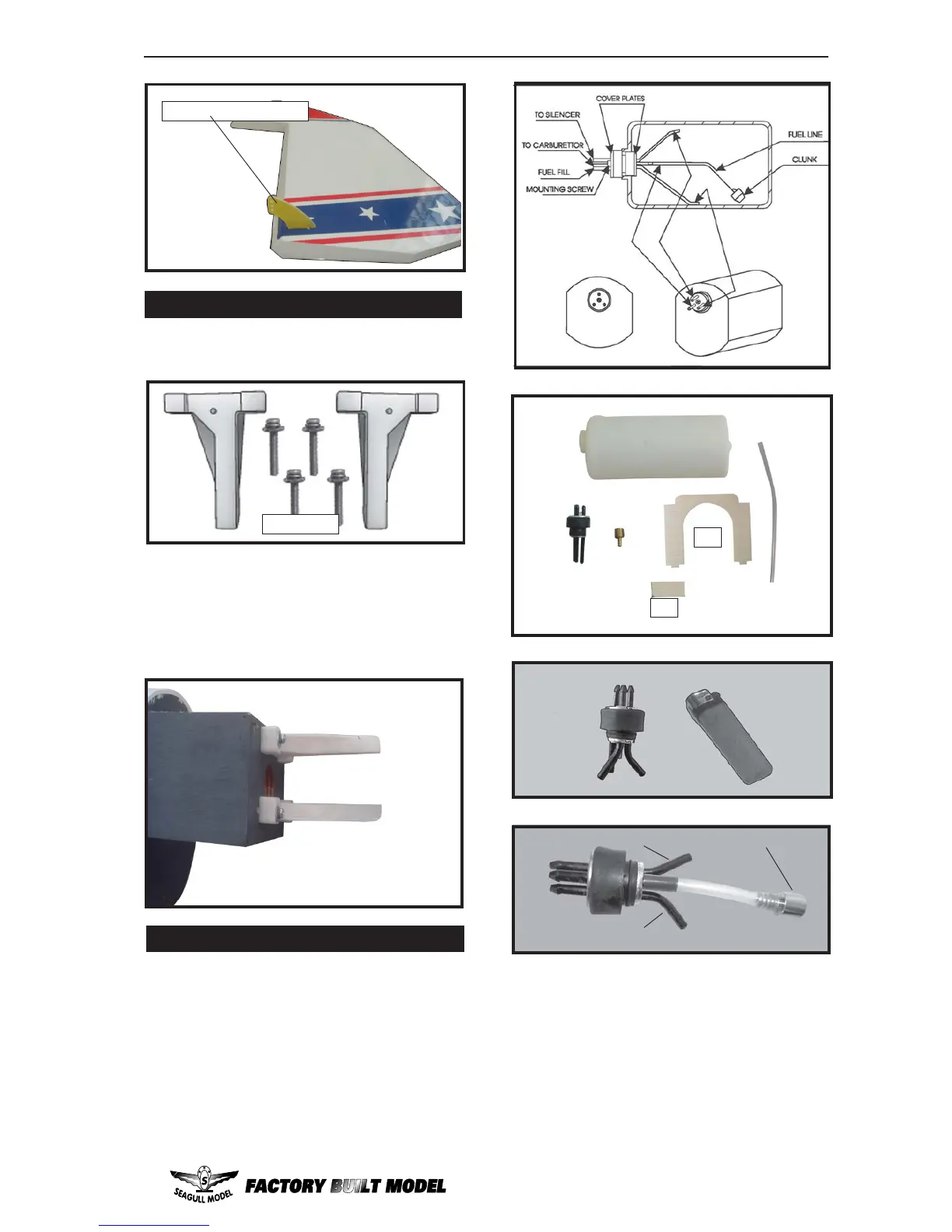 COVER PLATES
TO SILENCER
TO CARBURETTOR
FUEL FILL
MOUNTING SCREW
FUEL LINE
CLUNK

SEAGULL MODEL
FACTORY BUILT MODEL