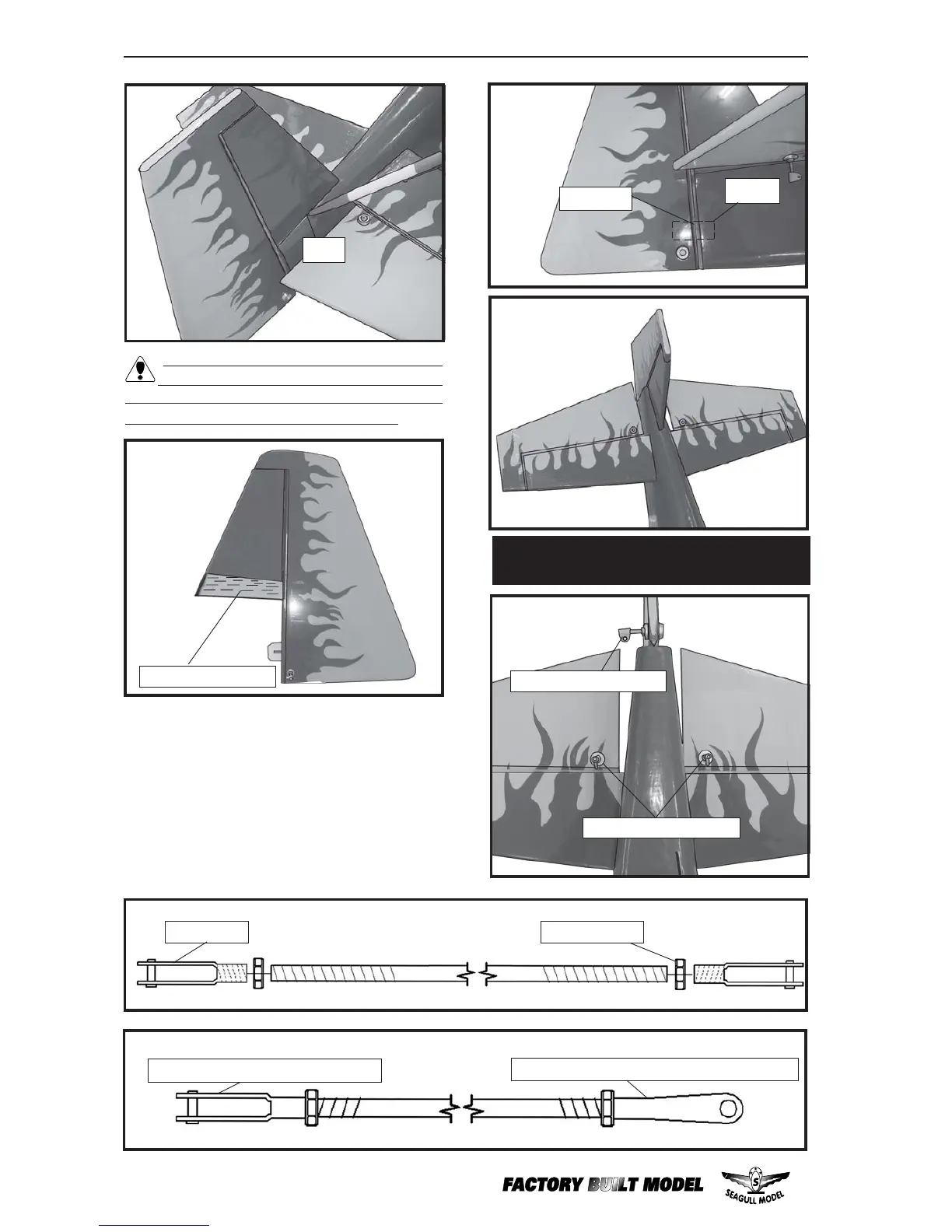 FACTORY BUILT MODEL

SEAGULL MODEL