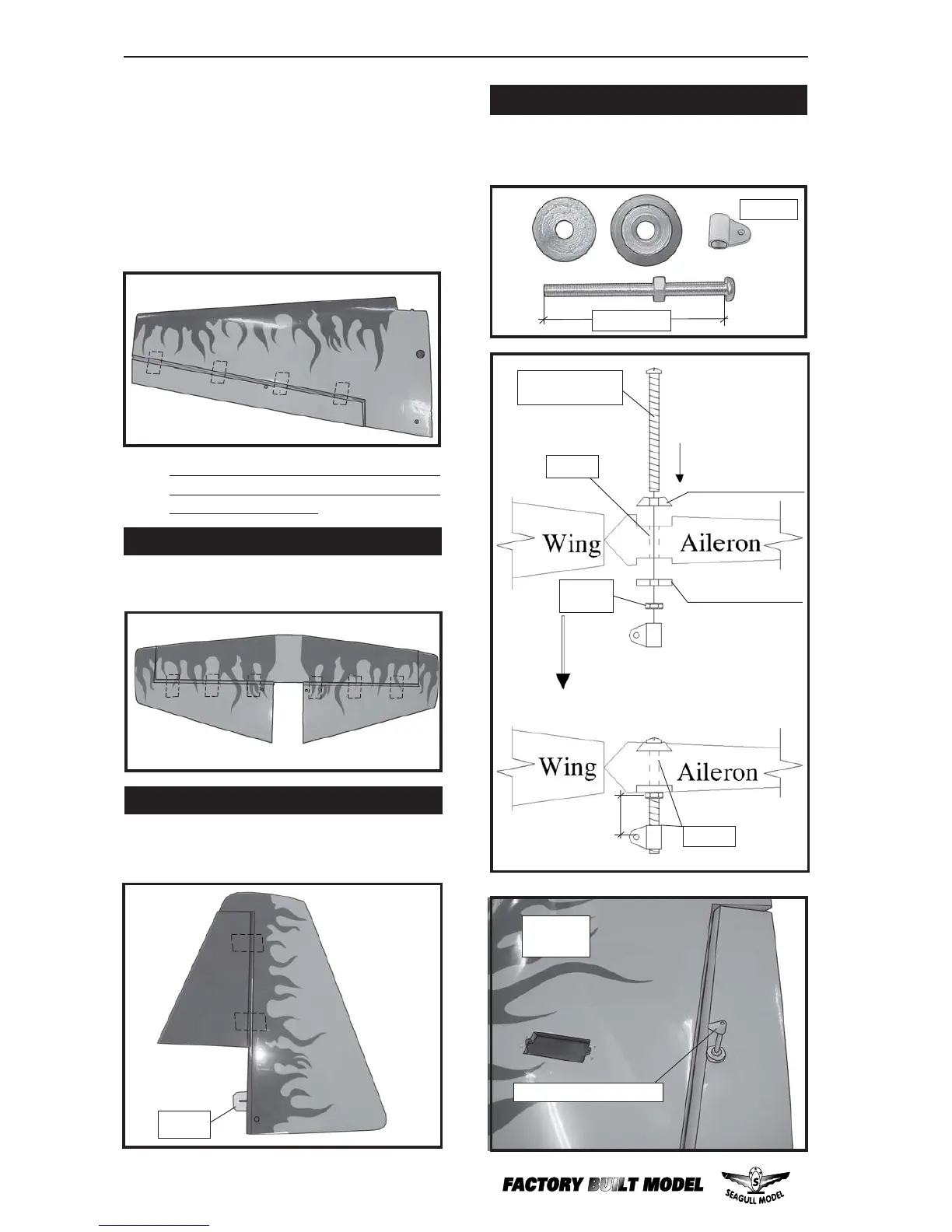 Wing

Aileron

Wing

Aileron

FACTORY BUILT MODEL

SEAGULL MODEL