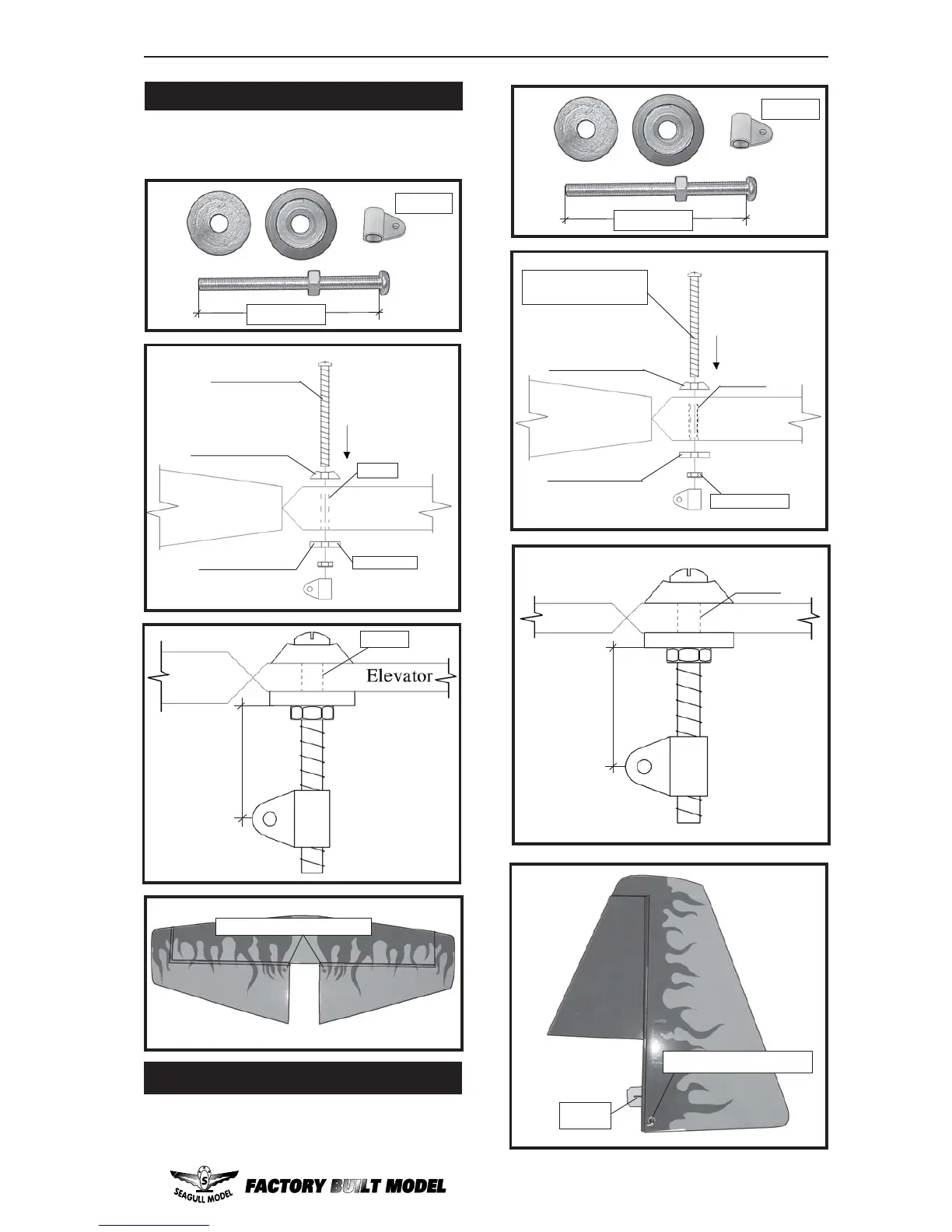 Elevator

SEAGULL MODEL FACTORY BUILT MODEL