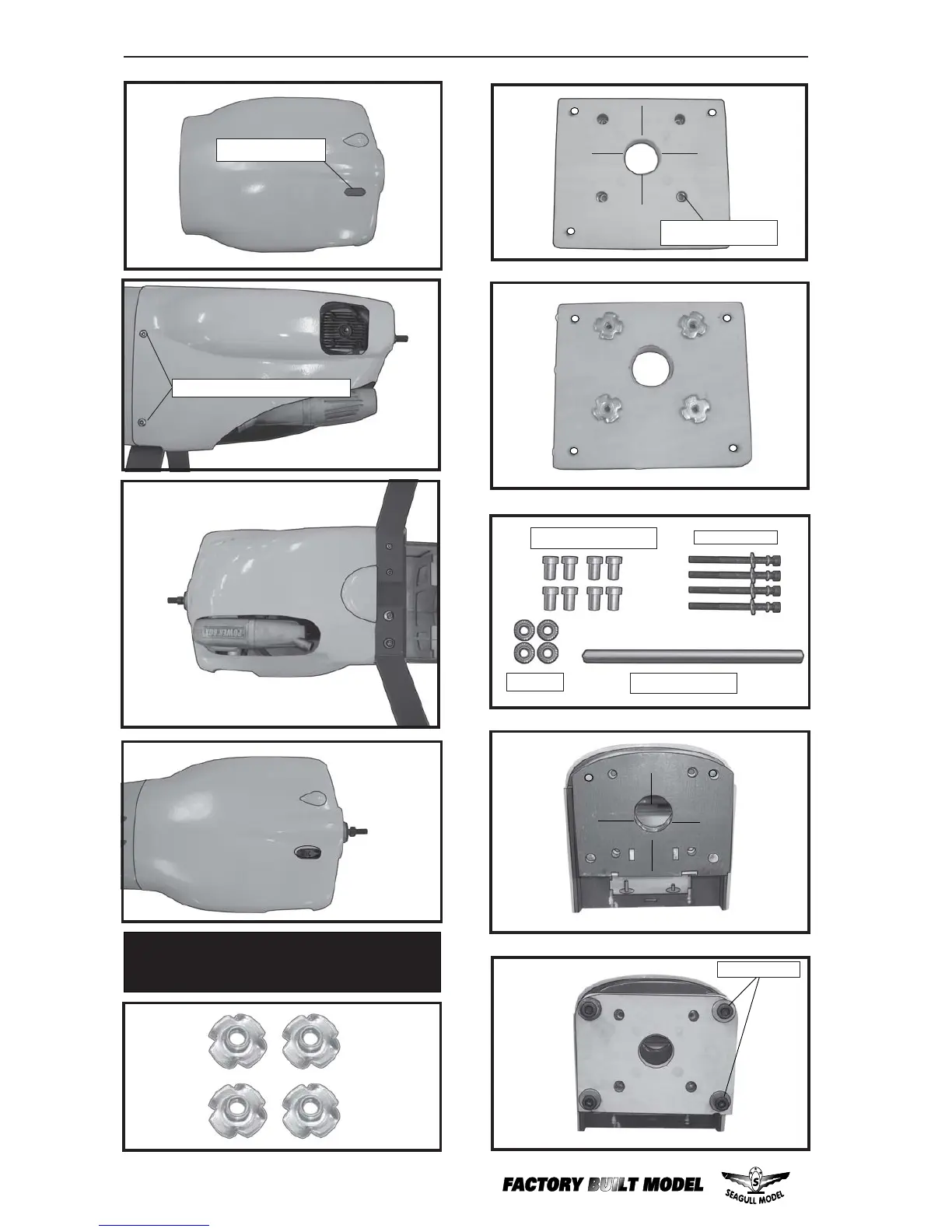 FACTORY BUILT MODEL

SEAGULL MODEL