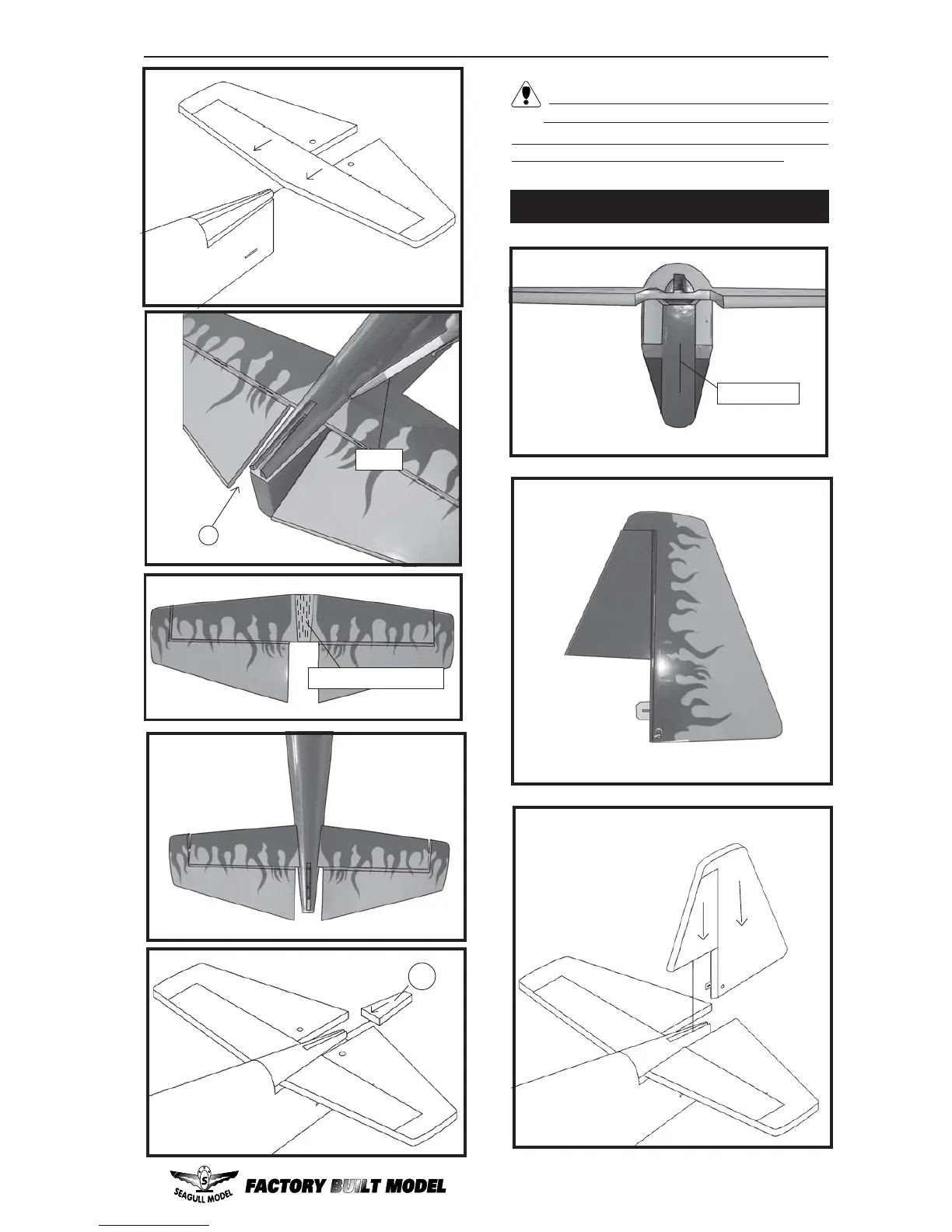 SEAGULL MODEL FACTORY BUILT MODEL