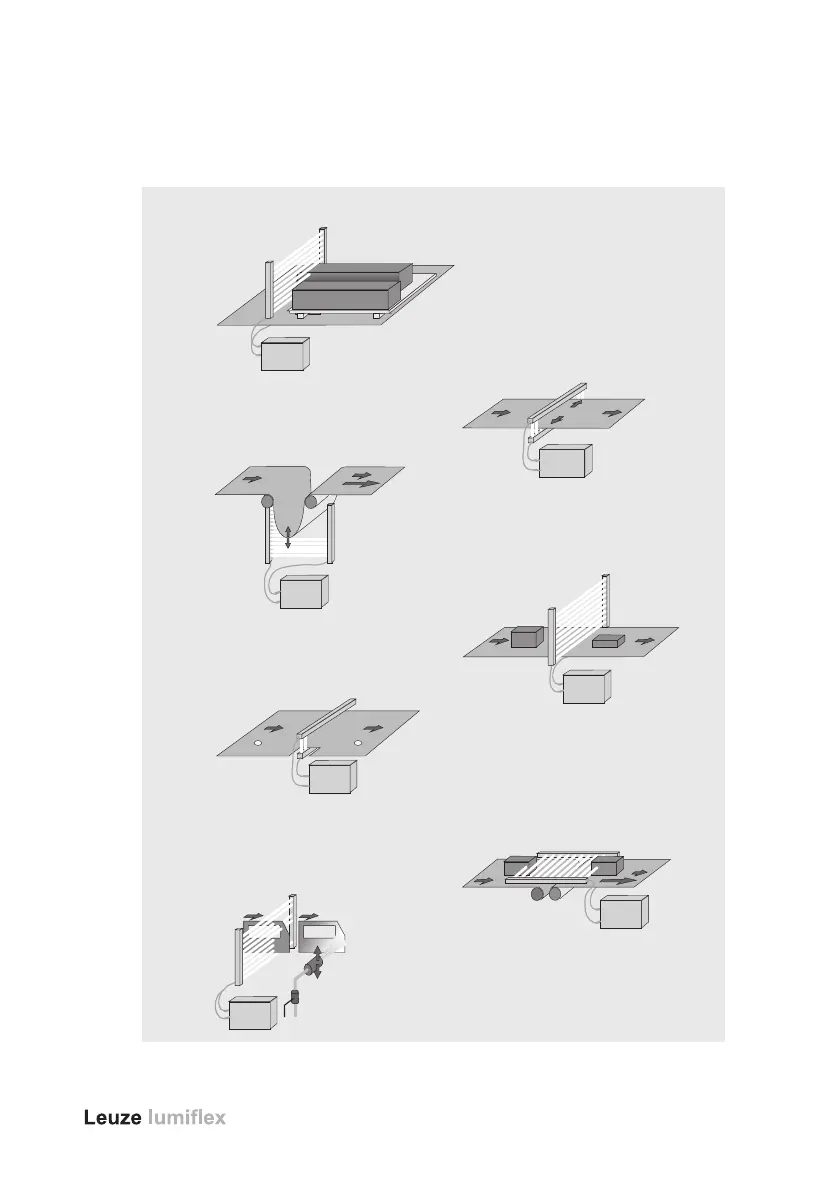 Leuze lumiflex