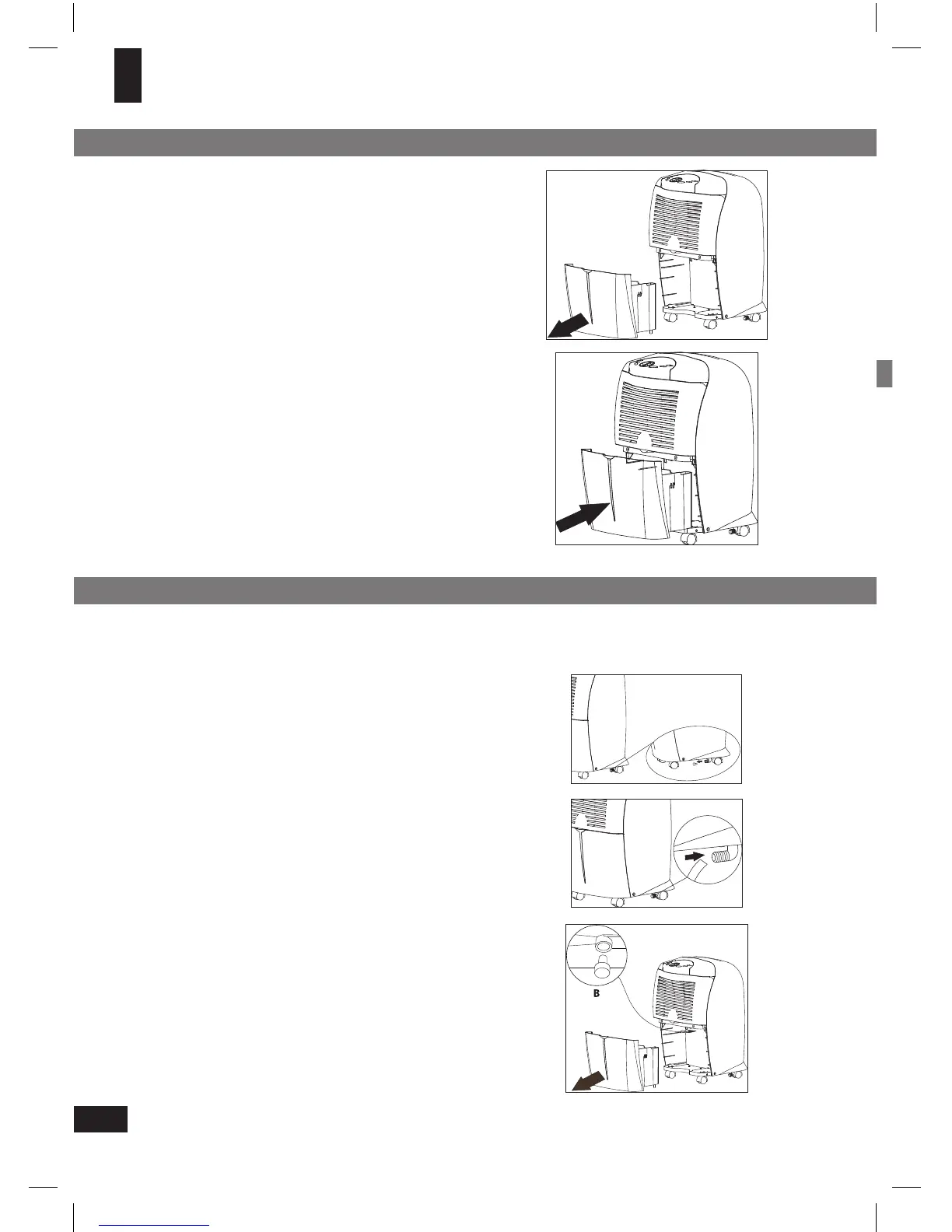 B