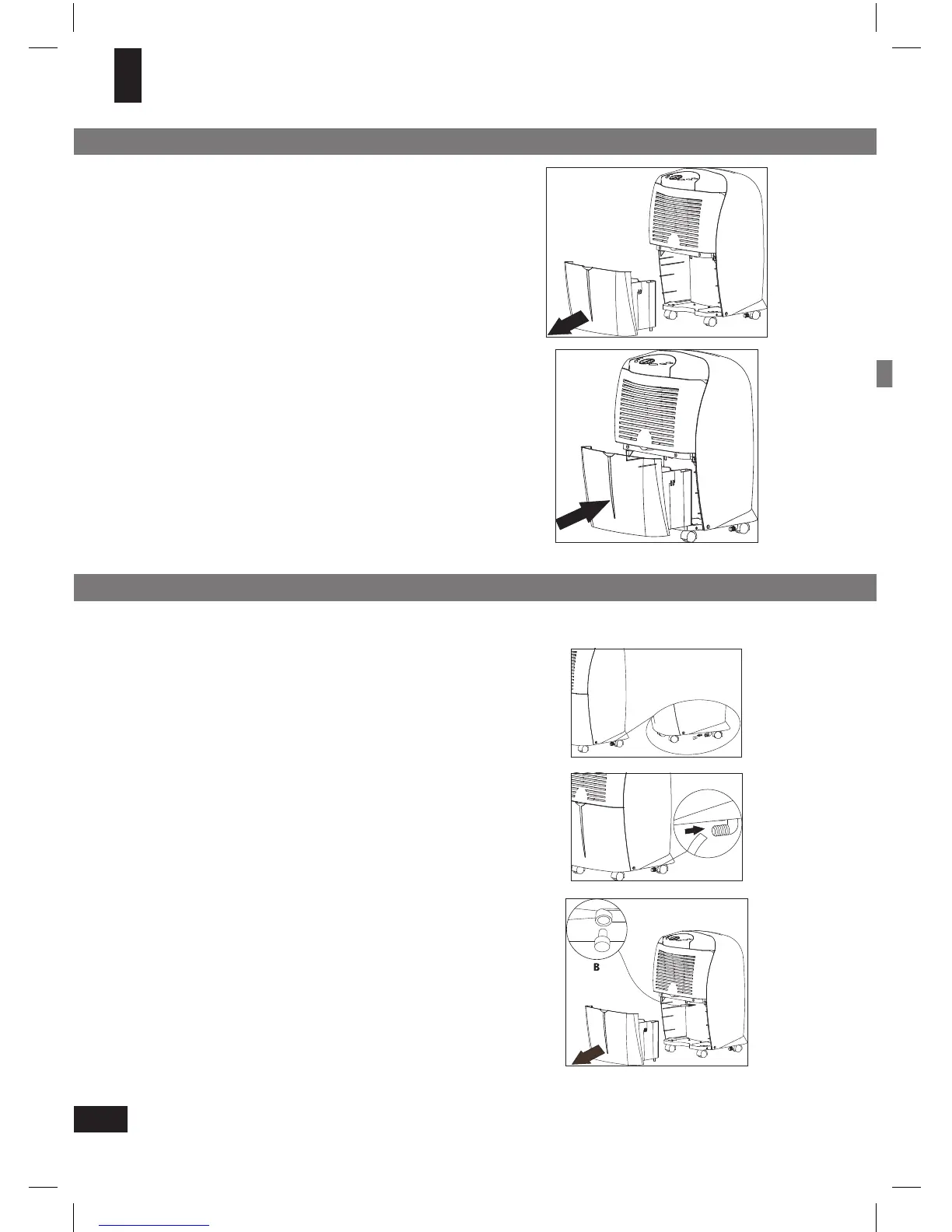 B