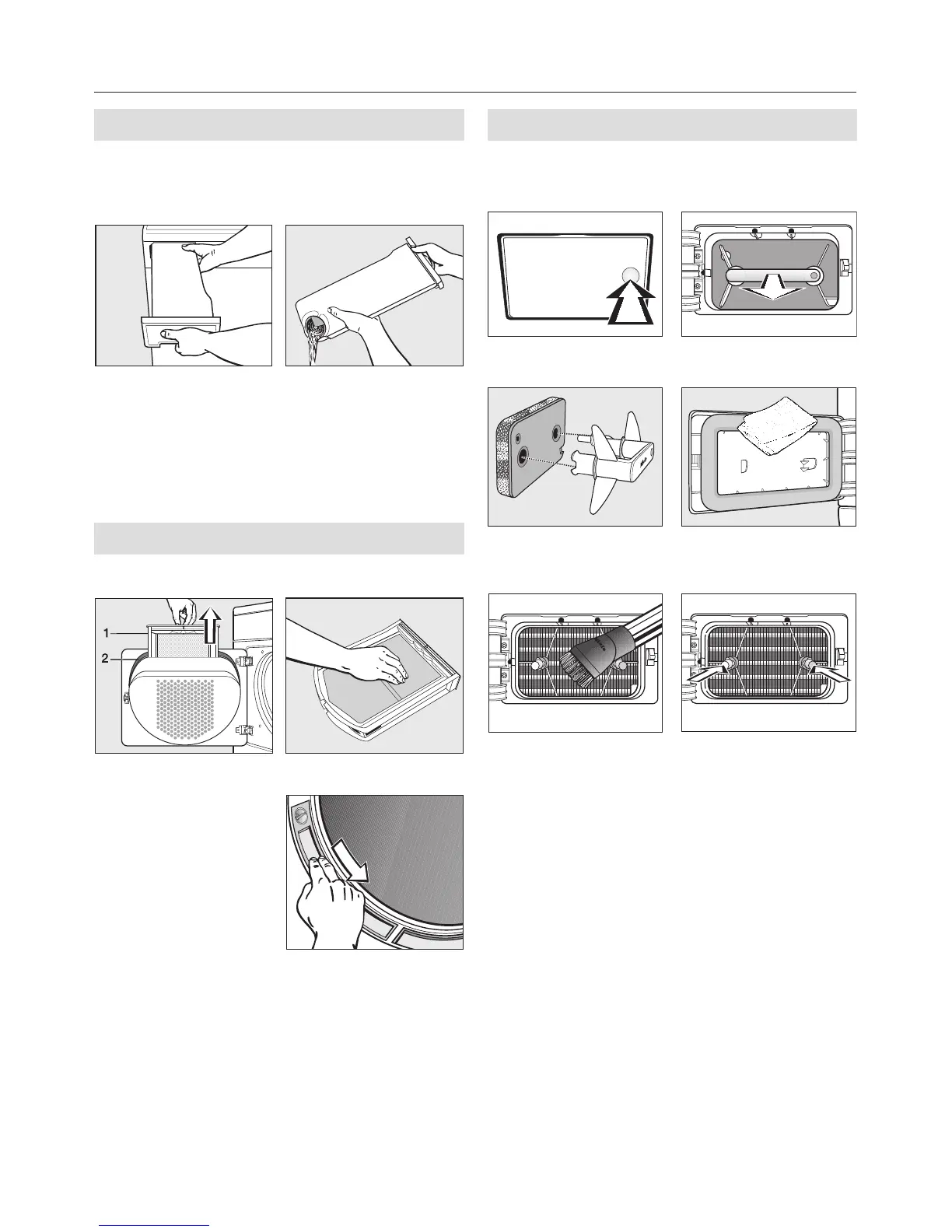 1
2