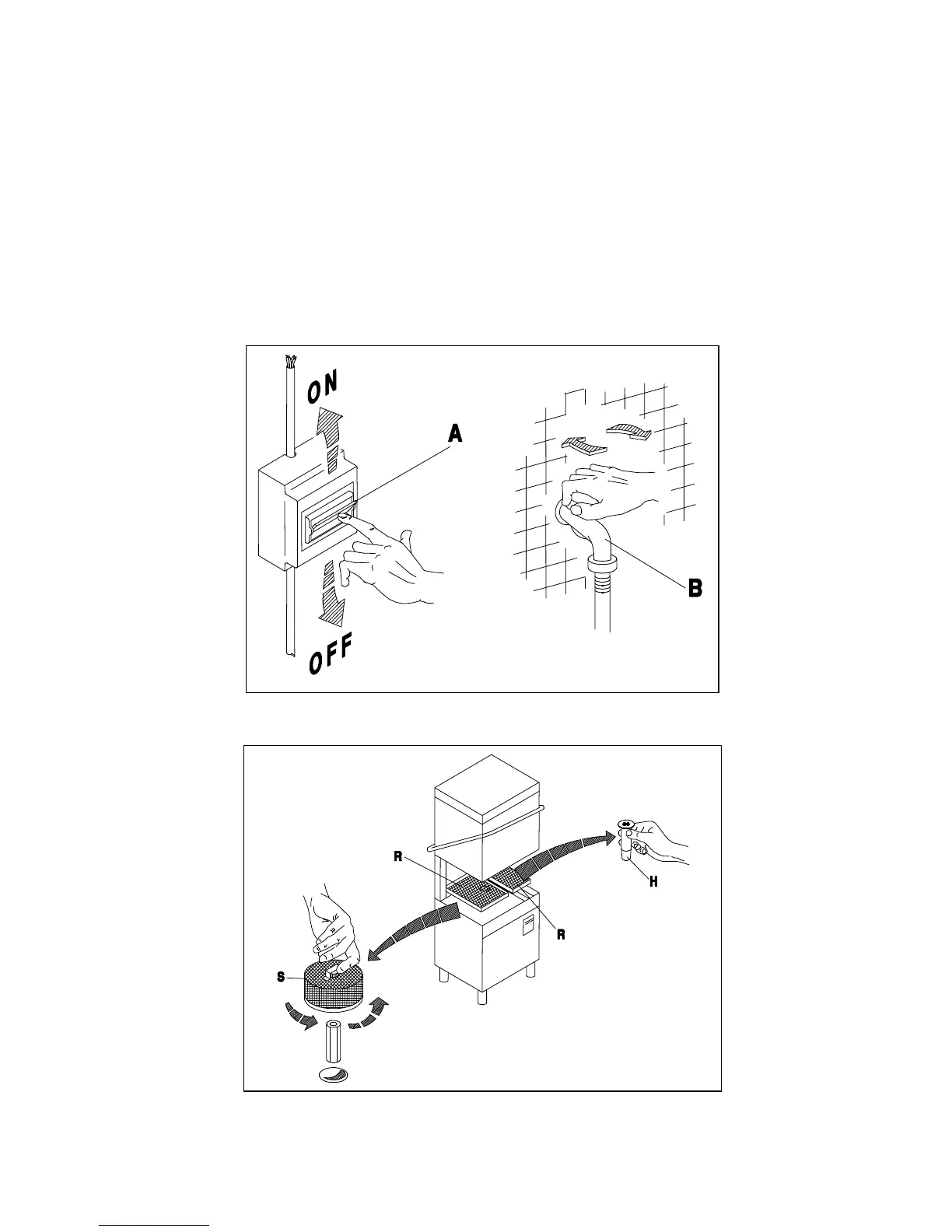 ON
A
OFF
B

R
H
R
S