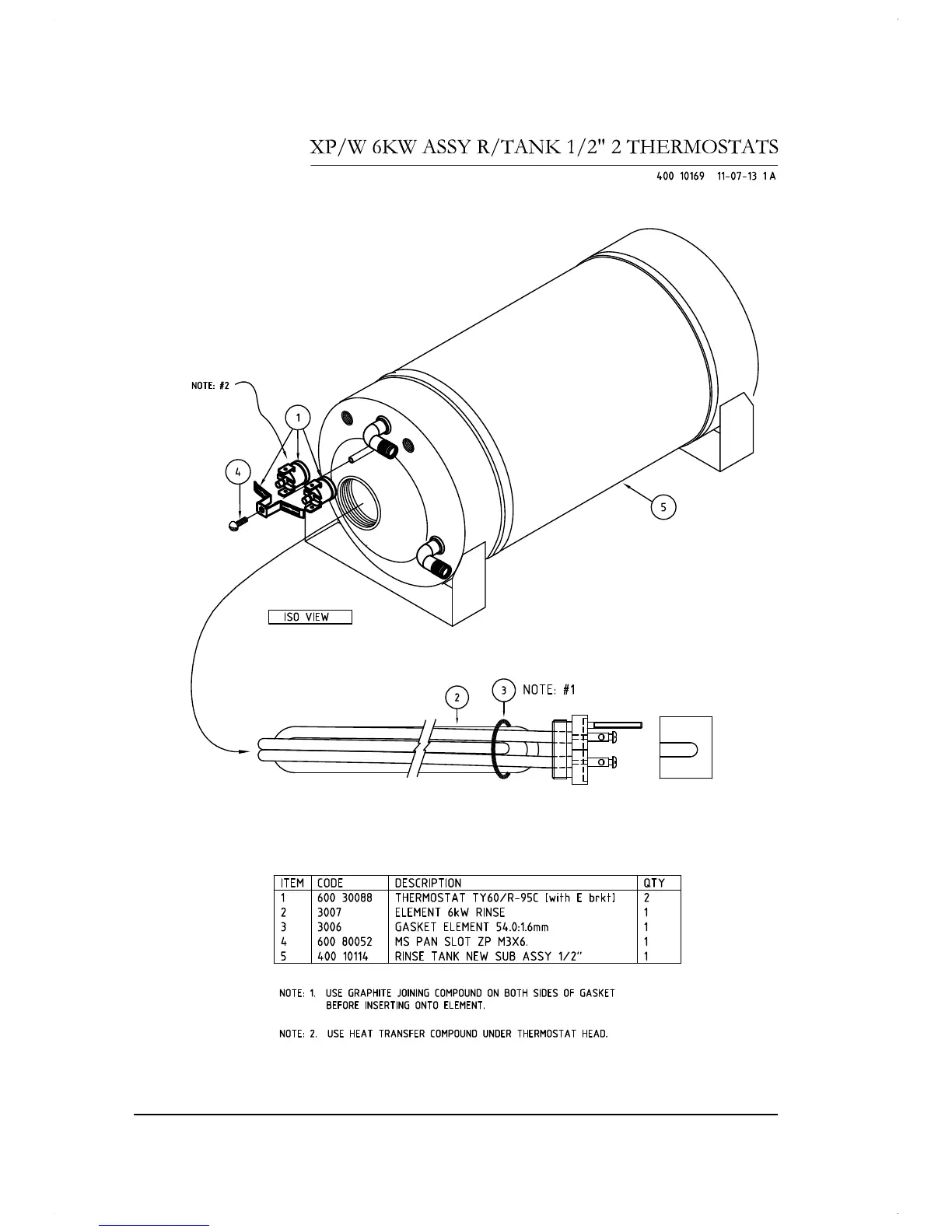 XP/W 6KW ASSY R/TANK 1/2" 2 THERMOSTATS

400 10169 11-07-13 1 A

NOTE: #2

1

4

5

ISO VIEW

2

3 NOTE: #1

| ITEM | CODE | DESCRIPTION | QTY |
|---|---|---|---|
| 1 | 600 30088 | THERMOSTAT TY60/R-95C [with E brkt] | 2 |
| 2 | 3007 | ELEMENT 6kW RINSE | 1 |
| 3 | 3006 | GASKET ELEMENT 54.0:1.6mm | 1 |
| 4 | 600 80052 | MS PAN SLOT ZP M3X6. | 1 |
| 5 | 400 10114 | RINSE TANK NEW SUB ASSY 1/2" | 1 |

NOTE: 1. USE GRAPHITE JOINING COMPOUND ON BOTH SIDES OF GASKET BEFORE INSERTING ONTO ELEMENT.

NOTE: 2. USE HEAT TRANSFER COMPOUND UNDER THERMOSTAT HEAD.