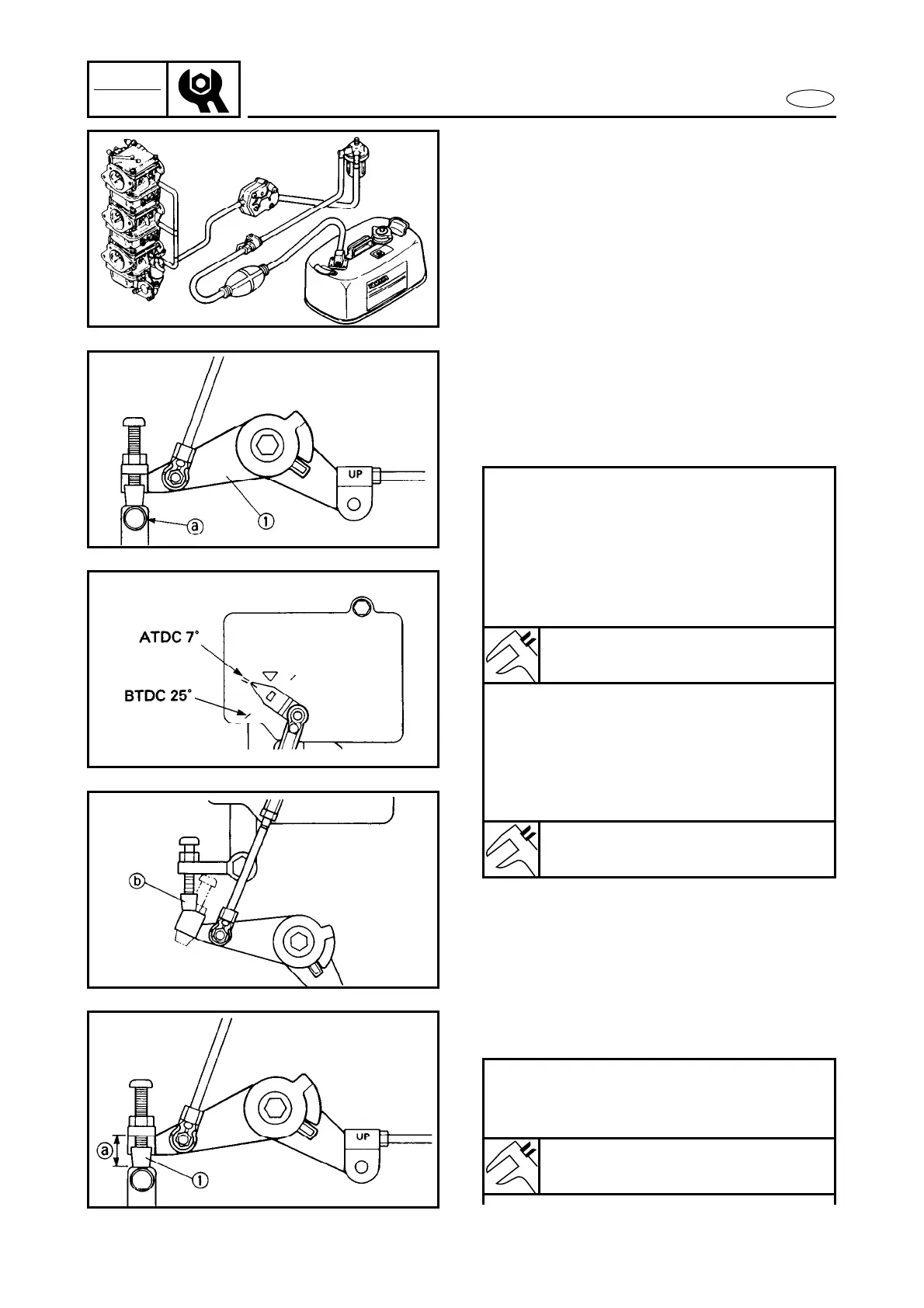 UP

ⓐ

①

ATDC 7°

BTDC 25°

ⓑ

UP

ⓐ

①