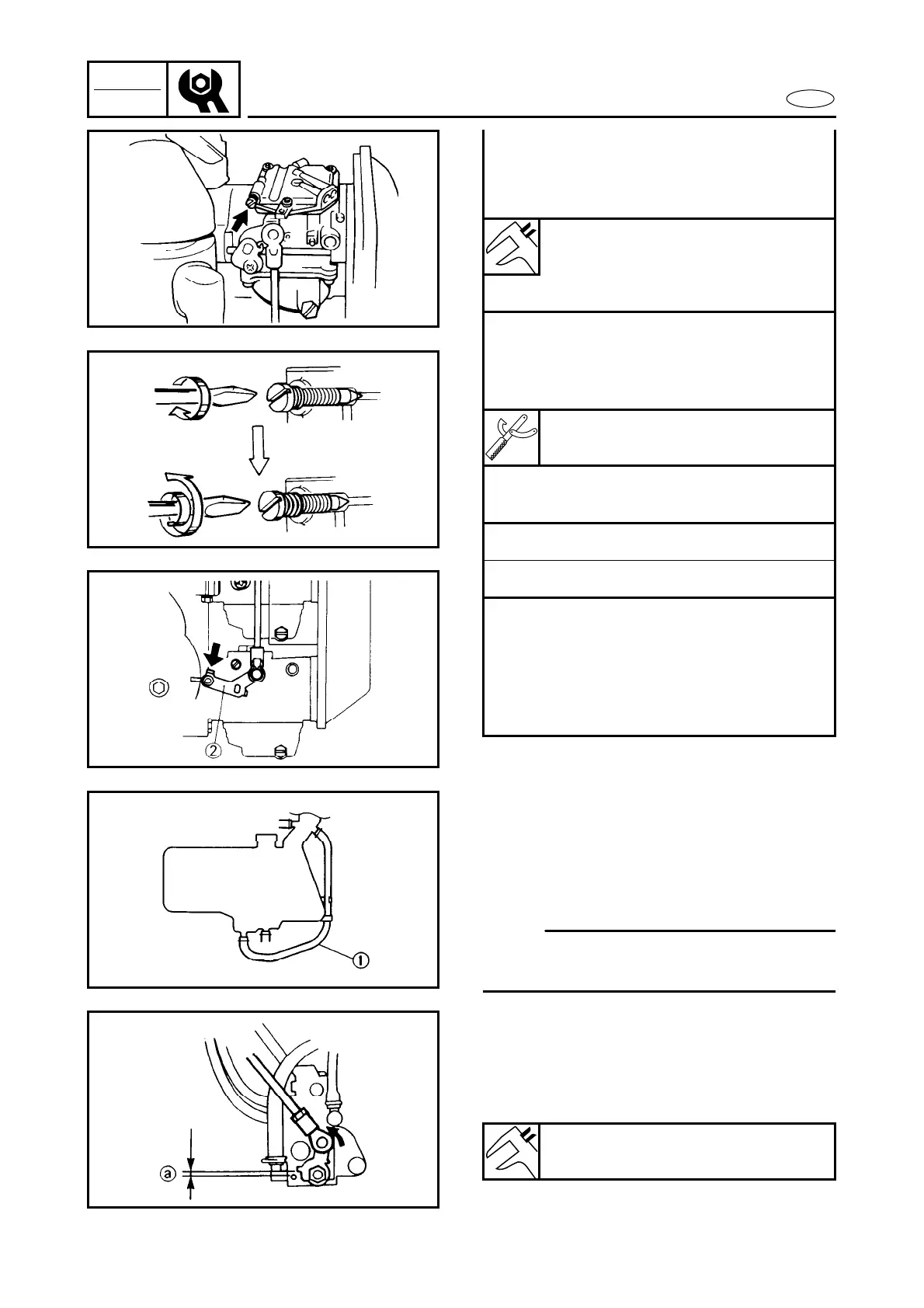 ②

①

ⓐ