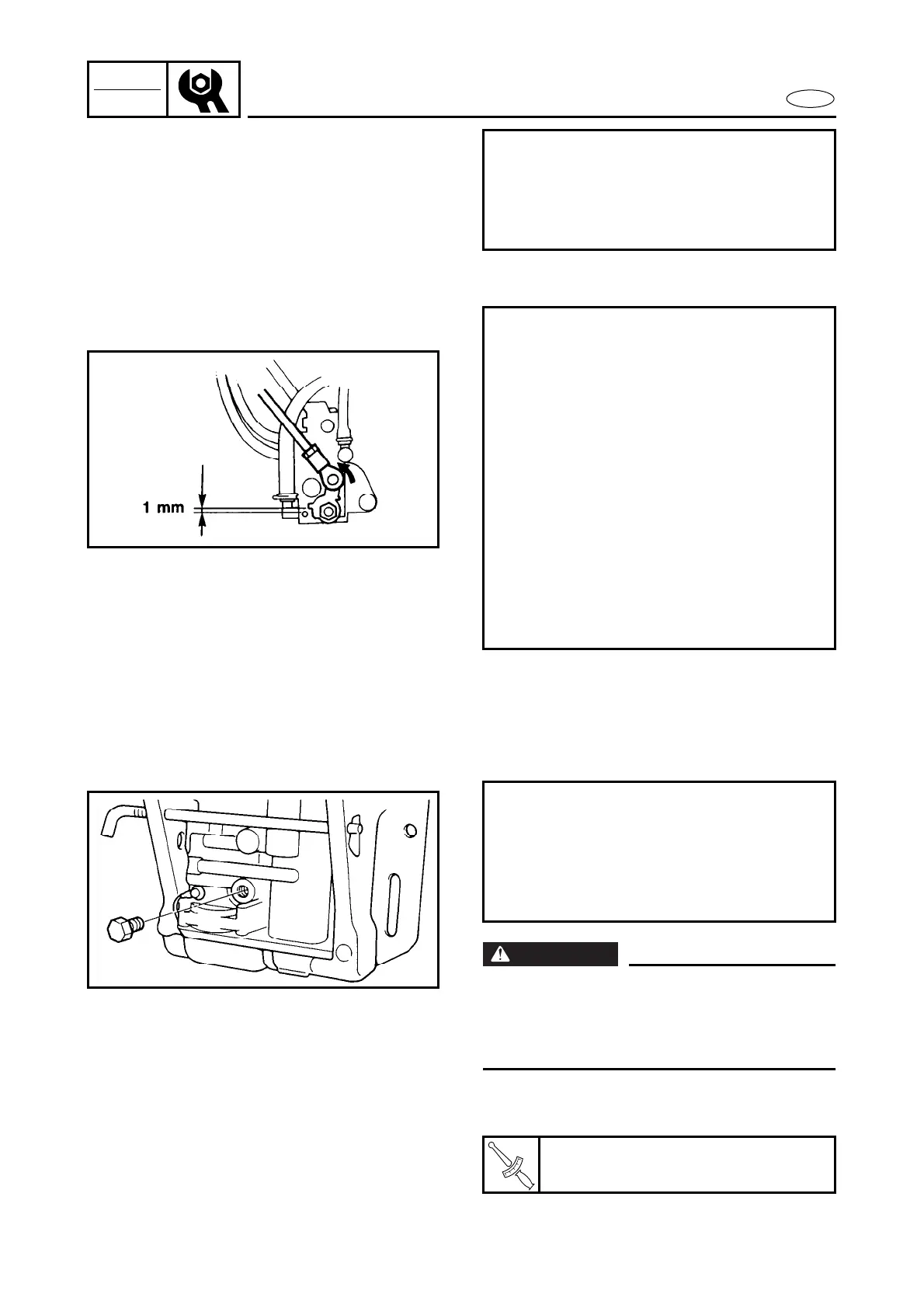 1 mm