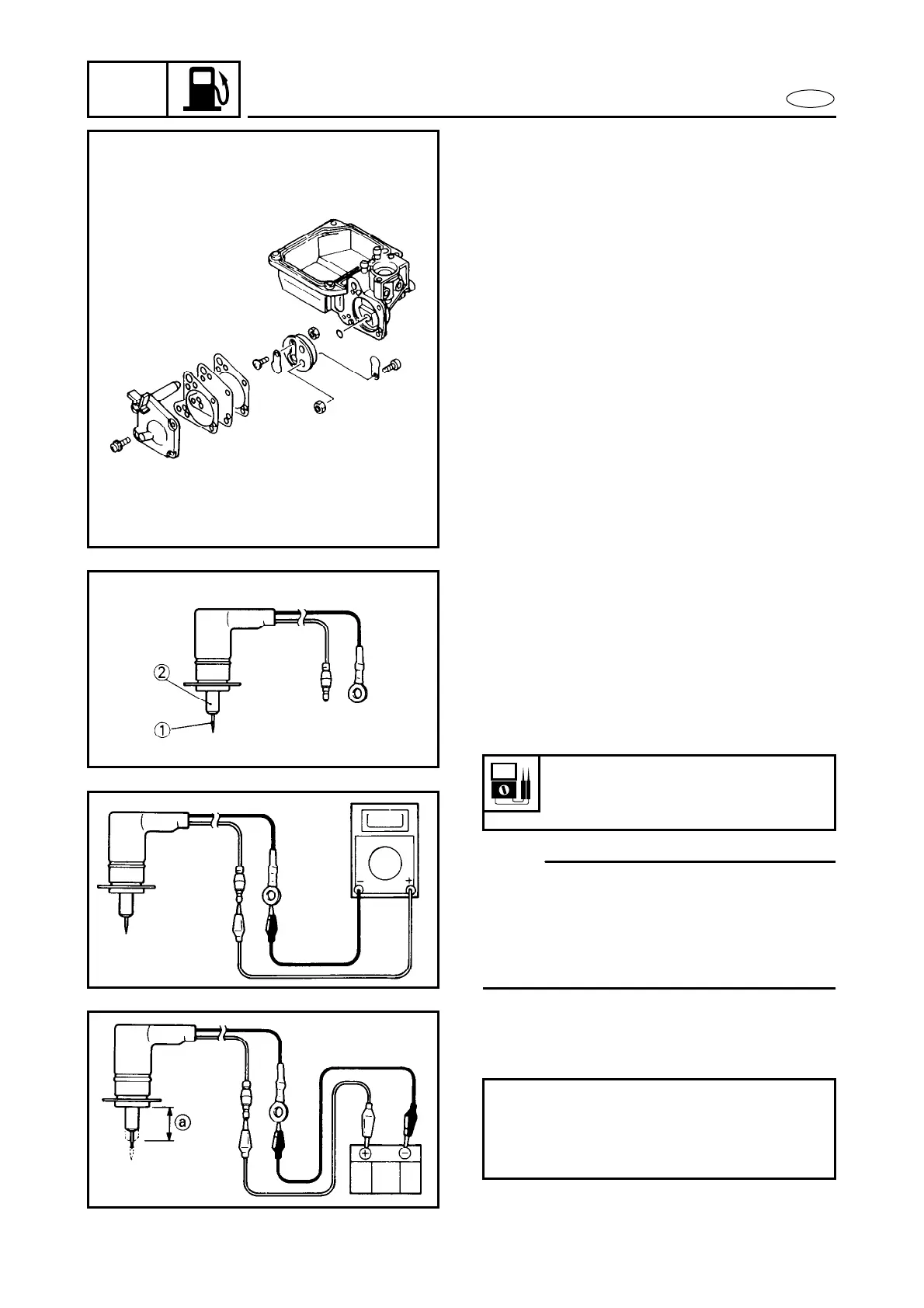 ②

①

ⓐ