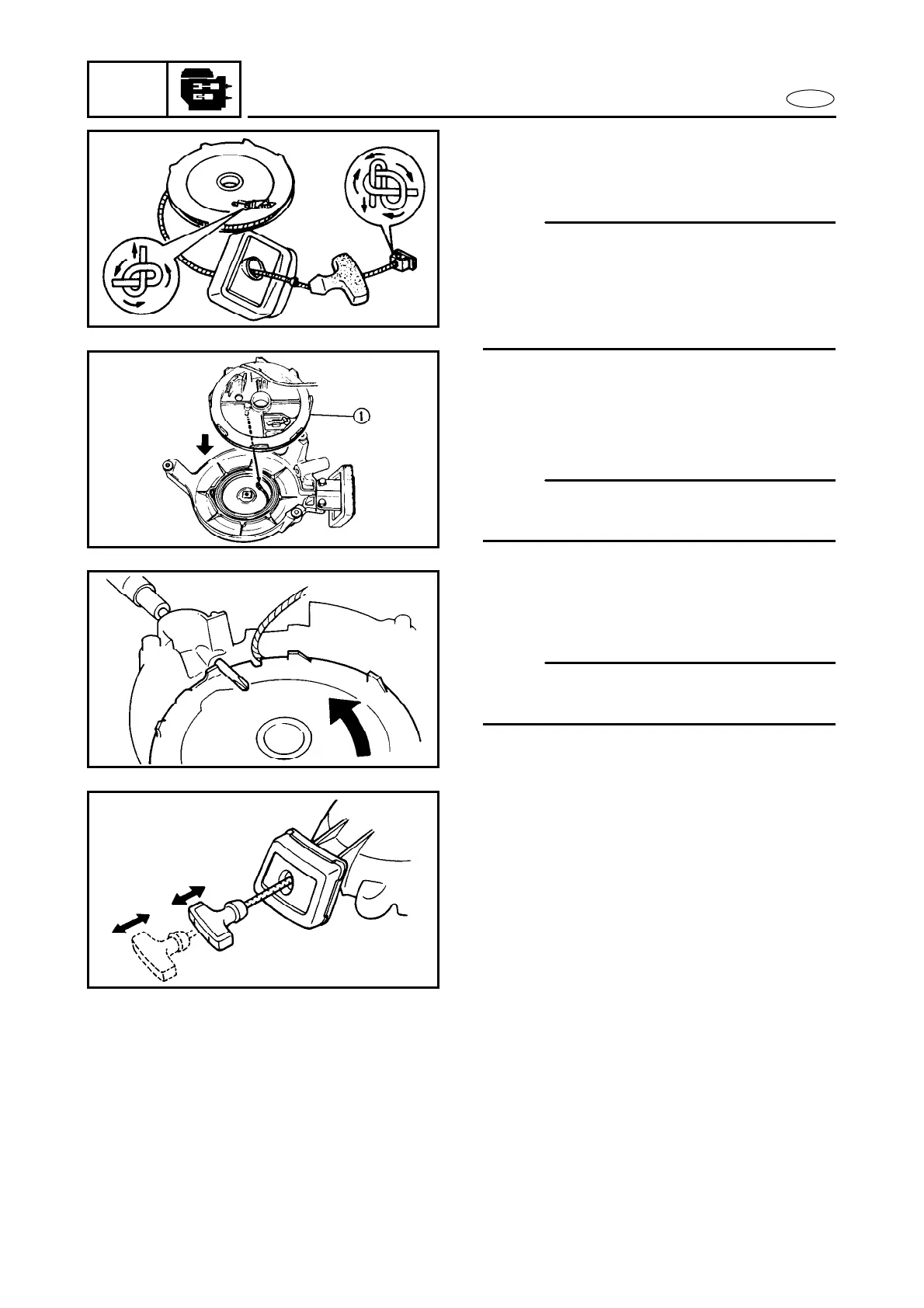 ①