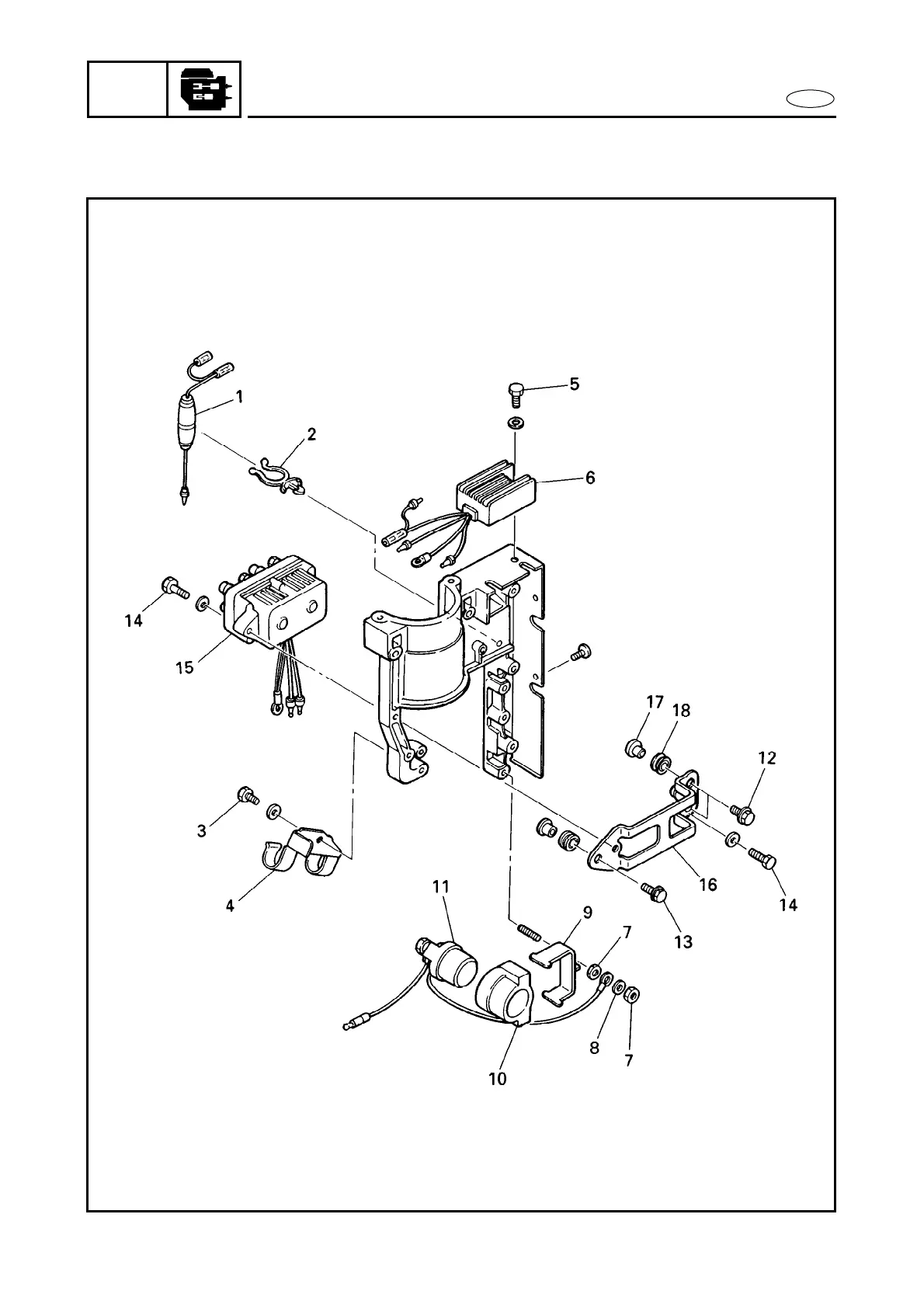 1
2
5
6
14
15
17
18
12
3
4
16
14
13
11
9
7
8
7
10