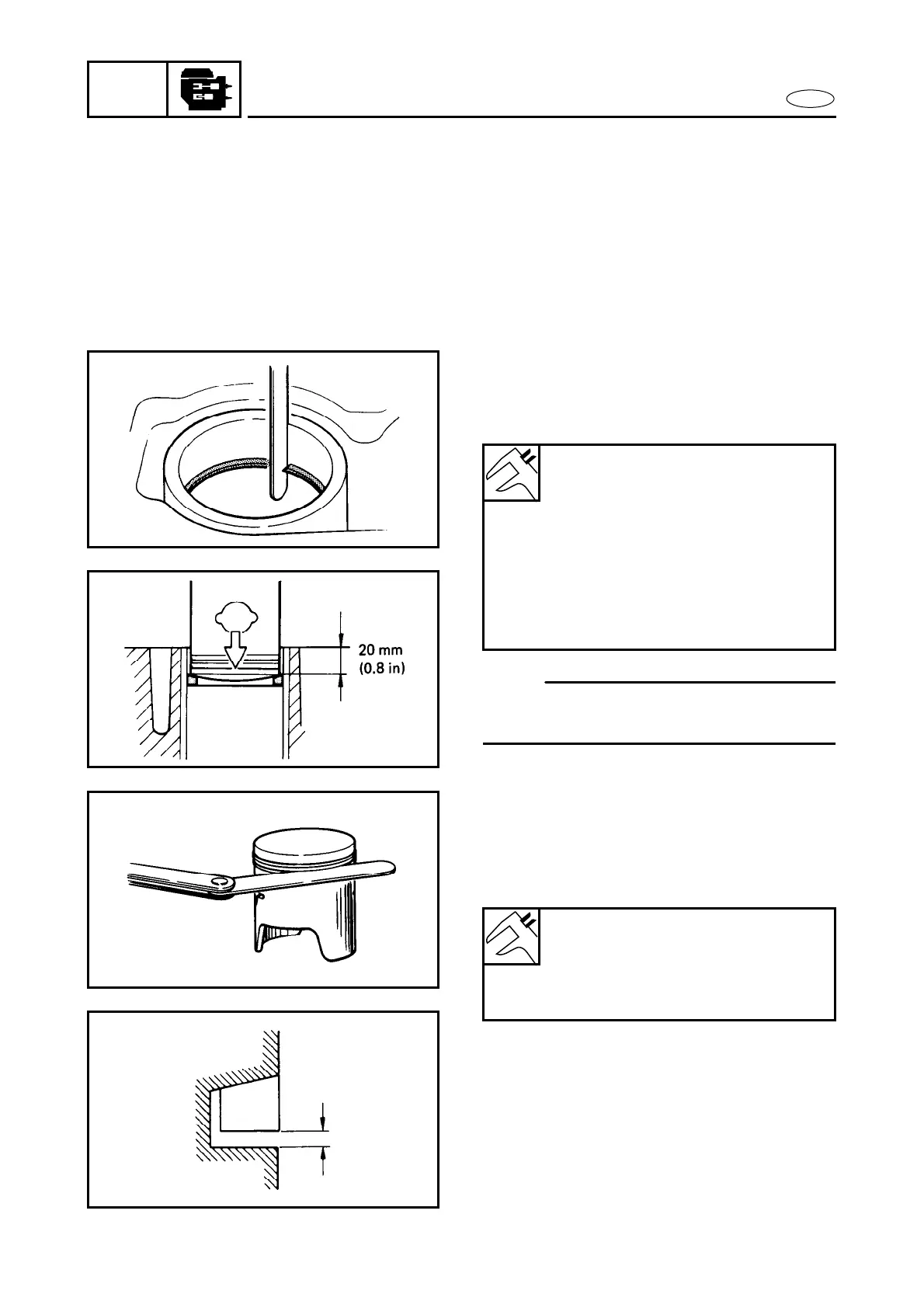 20 mm
(0.8 in)