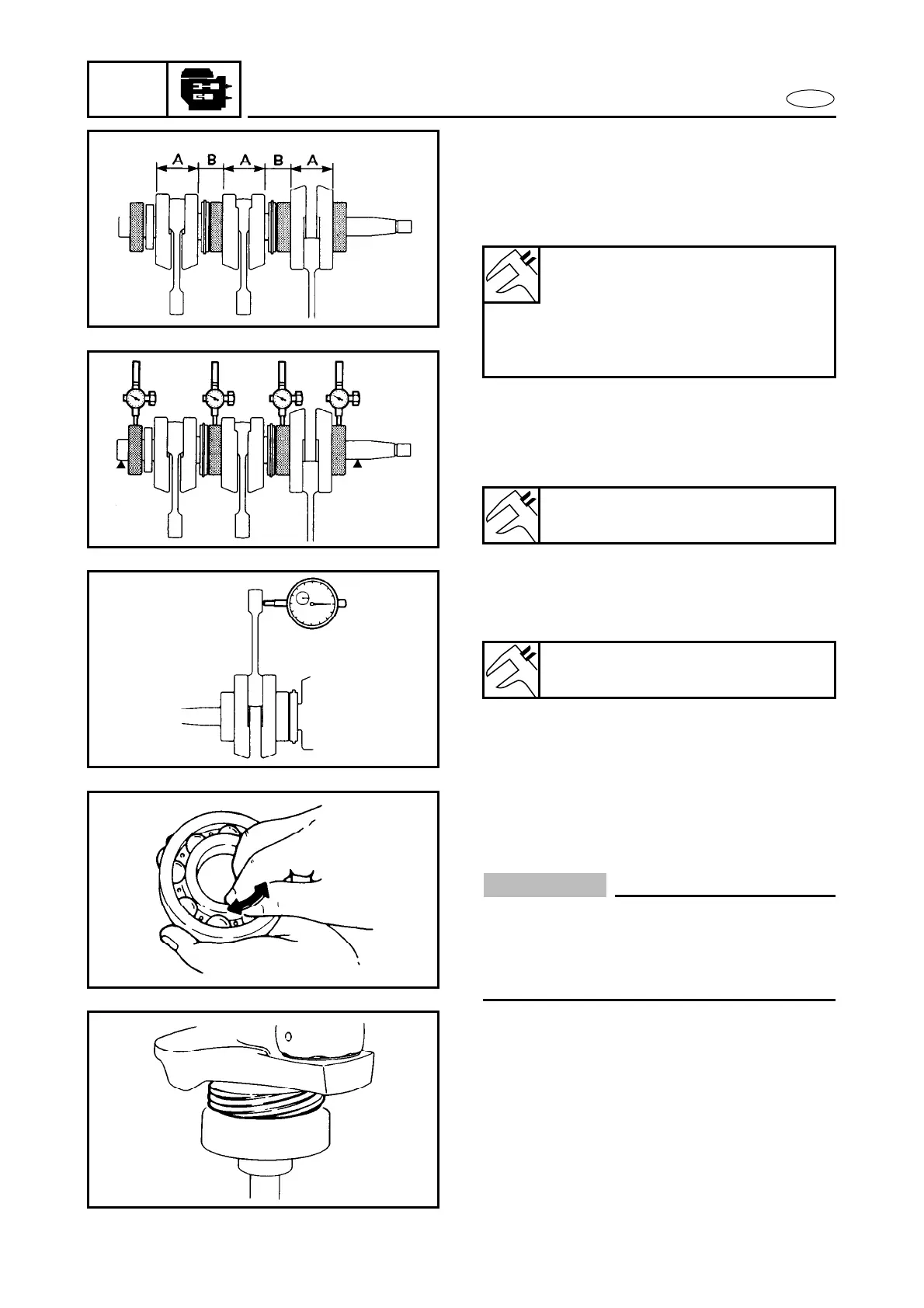 A B A B A