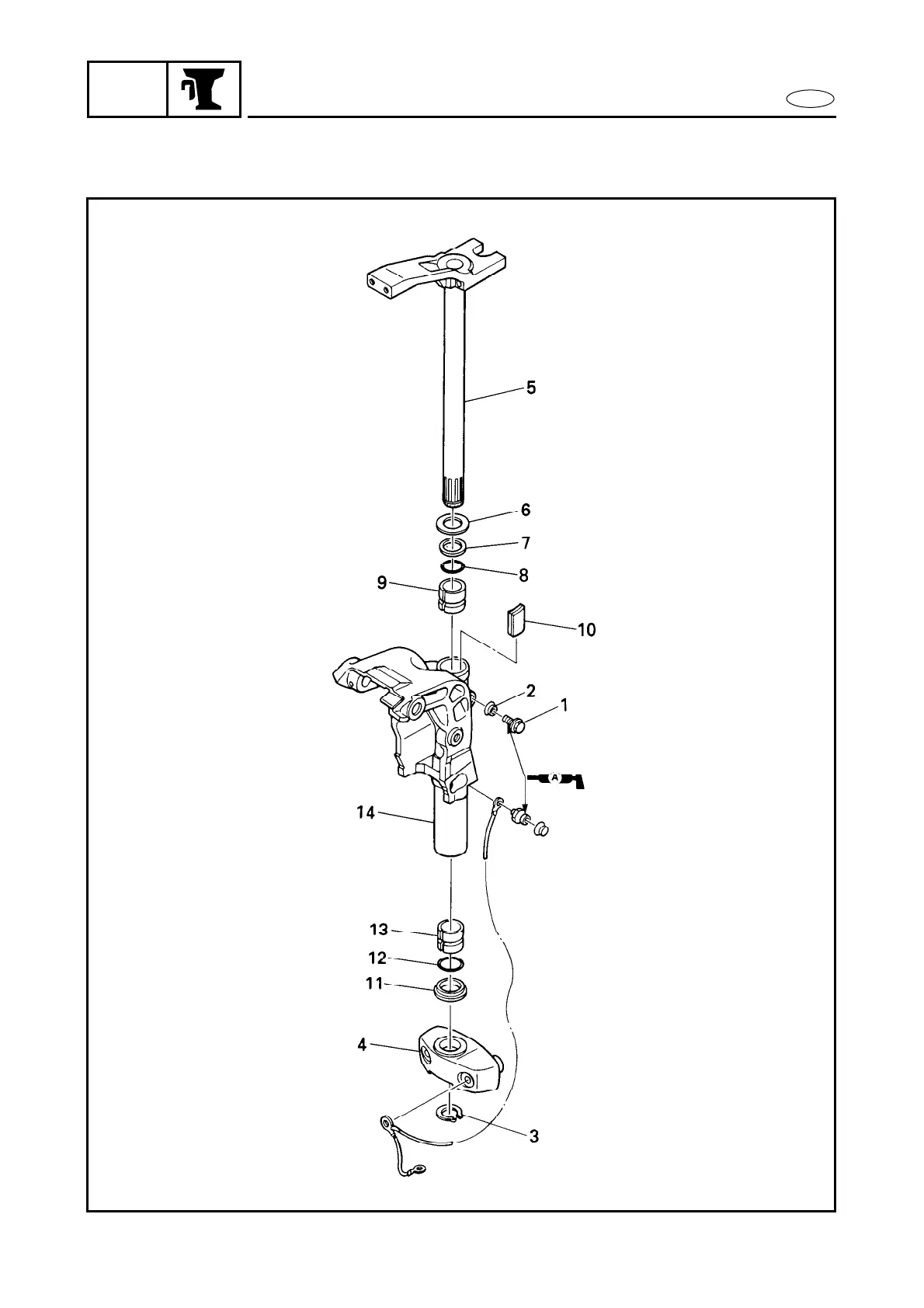 5

6

7

8

9

10

2

1

A

14

13

12

11

4

3