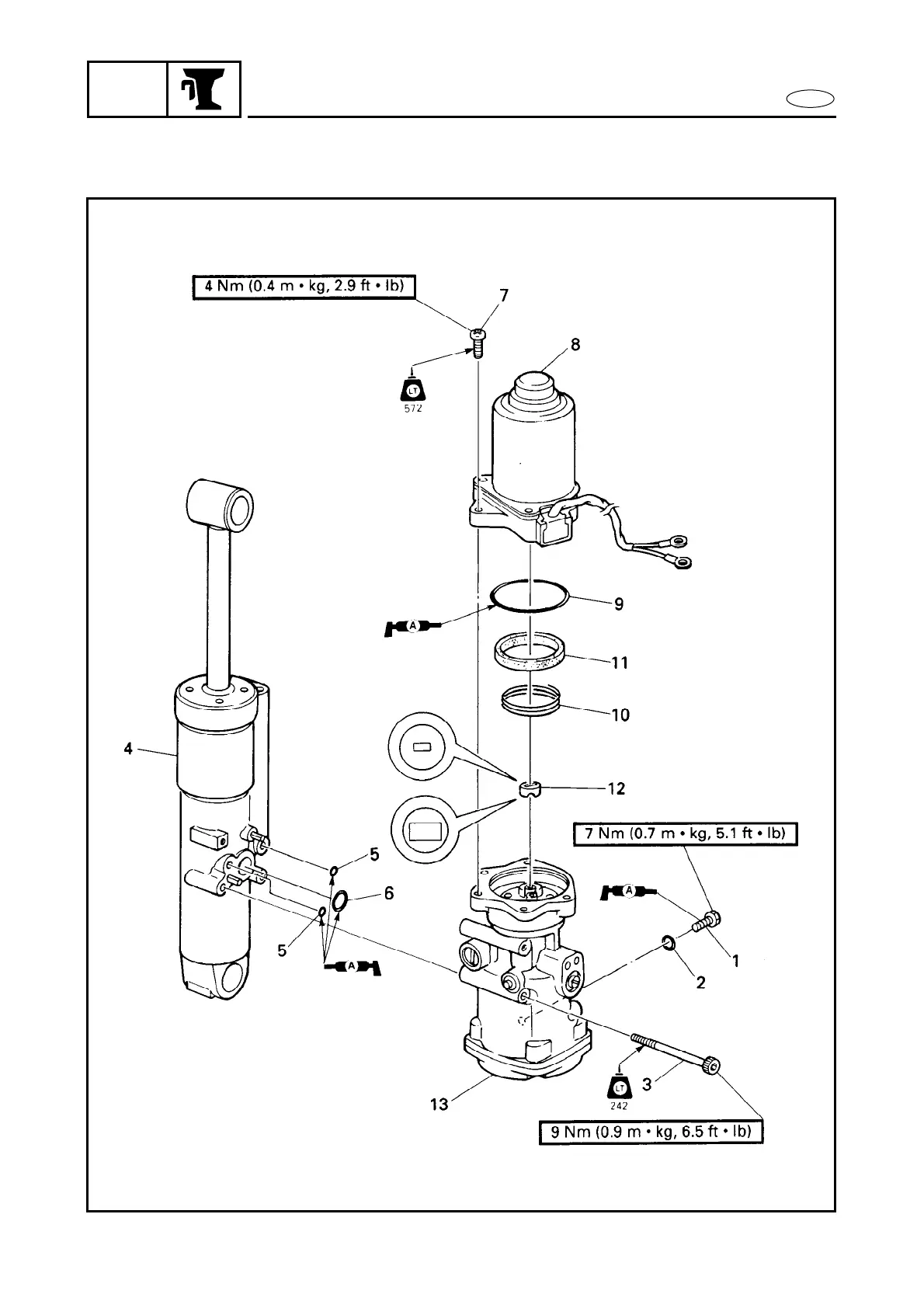 4 Nm (0.4 m • kg, 2.9 ft • lb)

7

8

LT
572

A

9

11

10

4

12

7 Nm (0.7 m • kg, 5.1 ft • lb)

5

6

A

5

A

1

2

LT
242

3

13

9 Nm (0.9 m • kg, 6.5 ft • lb)