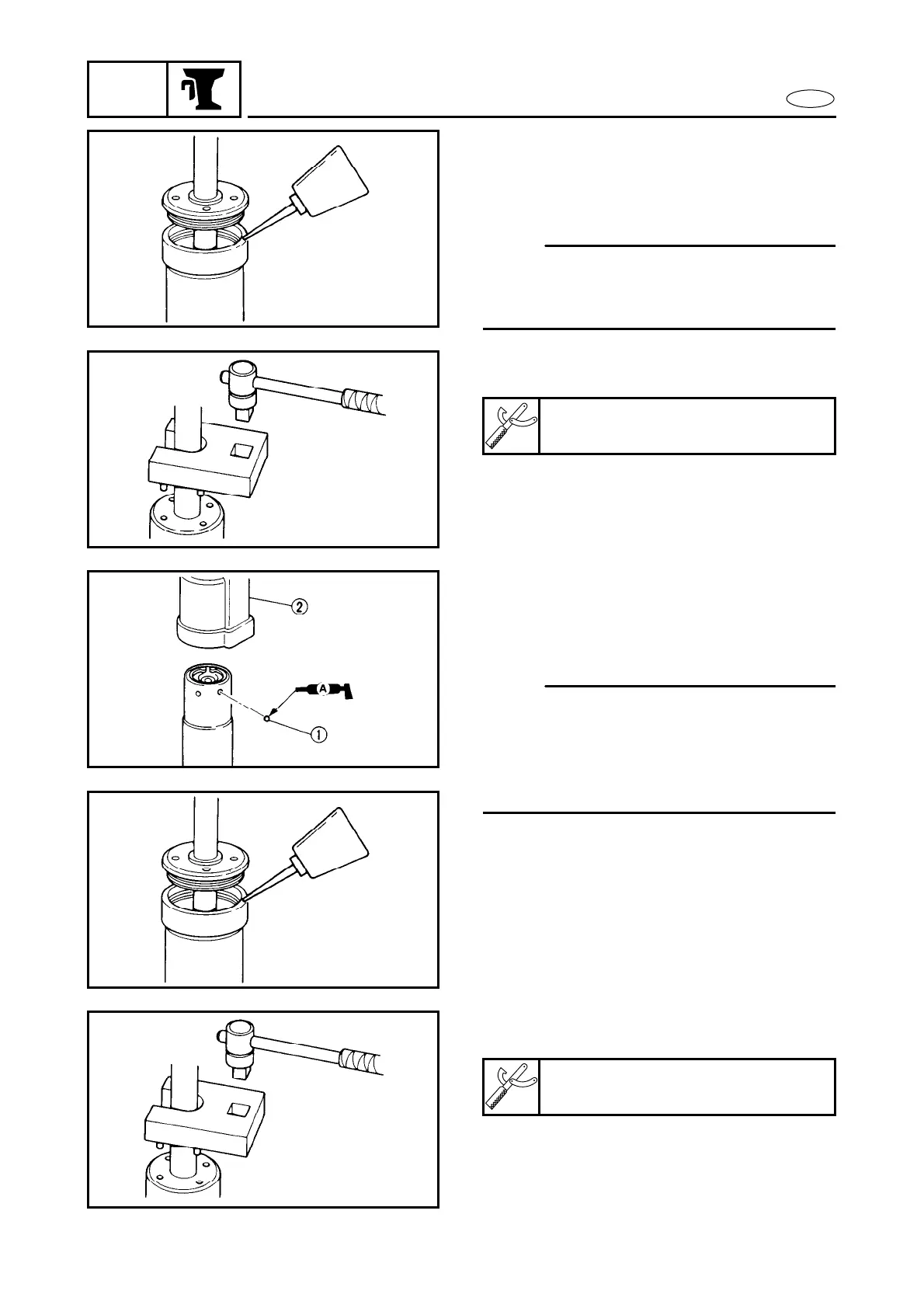 ②

A

①