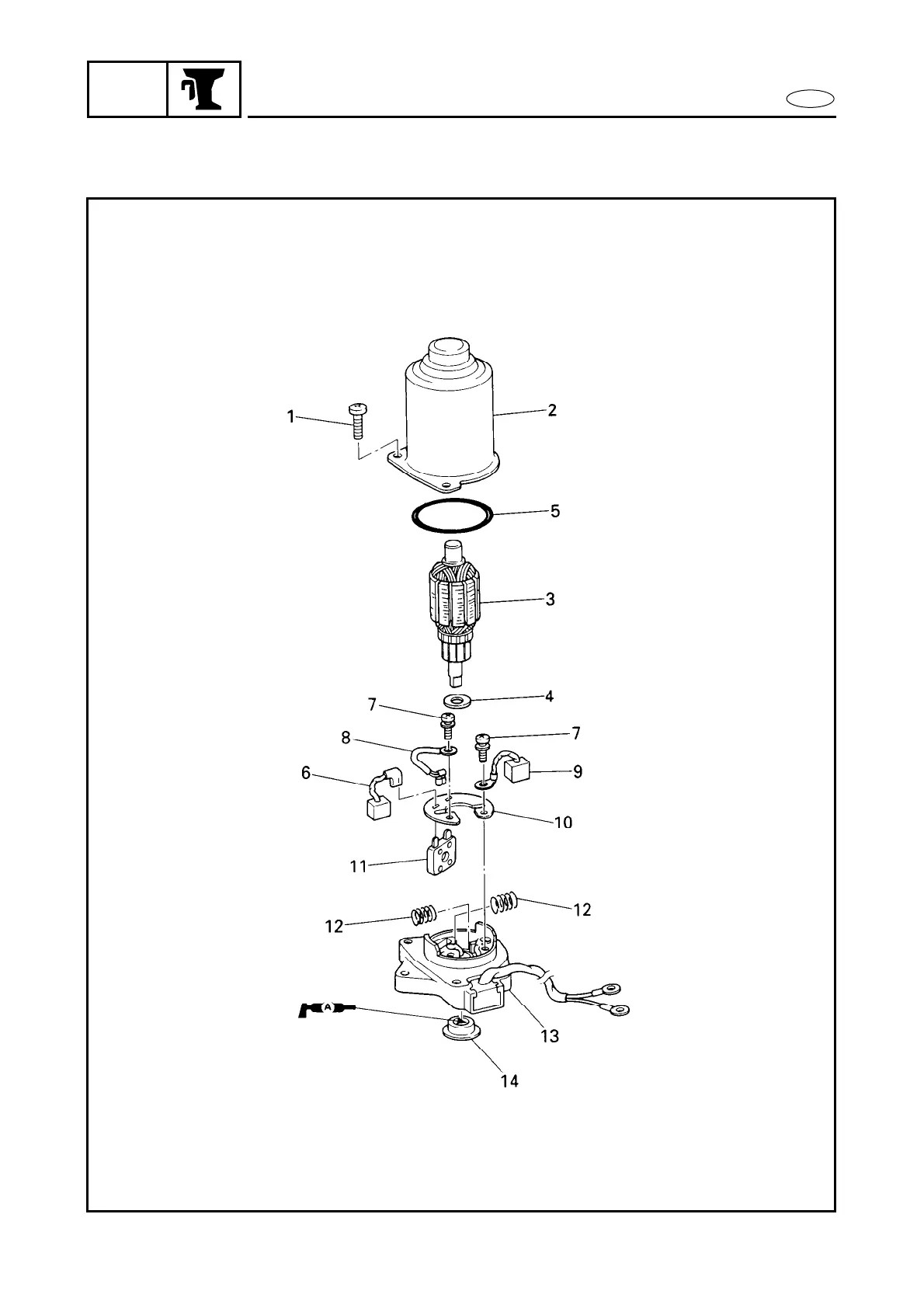 1
2
5
3
4
7
7
8
9
6
10
11
12
12
A
13
14