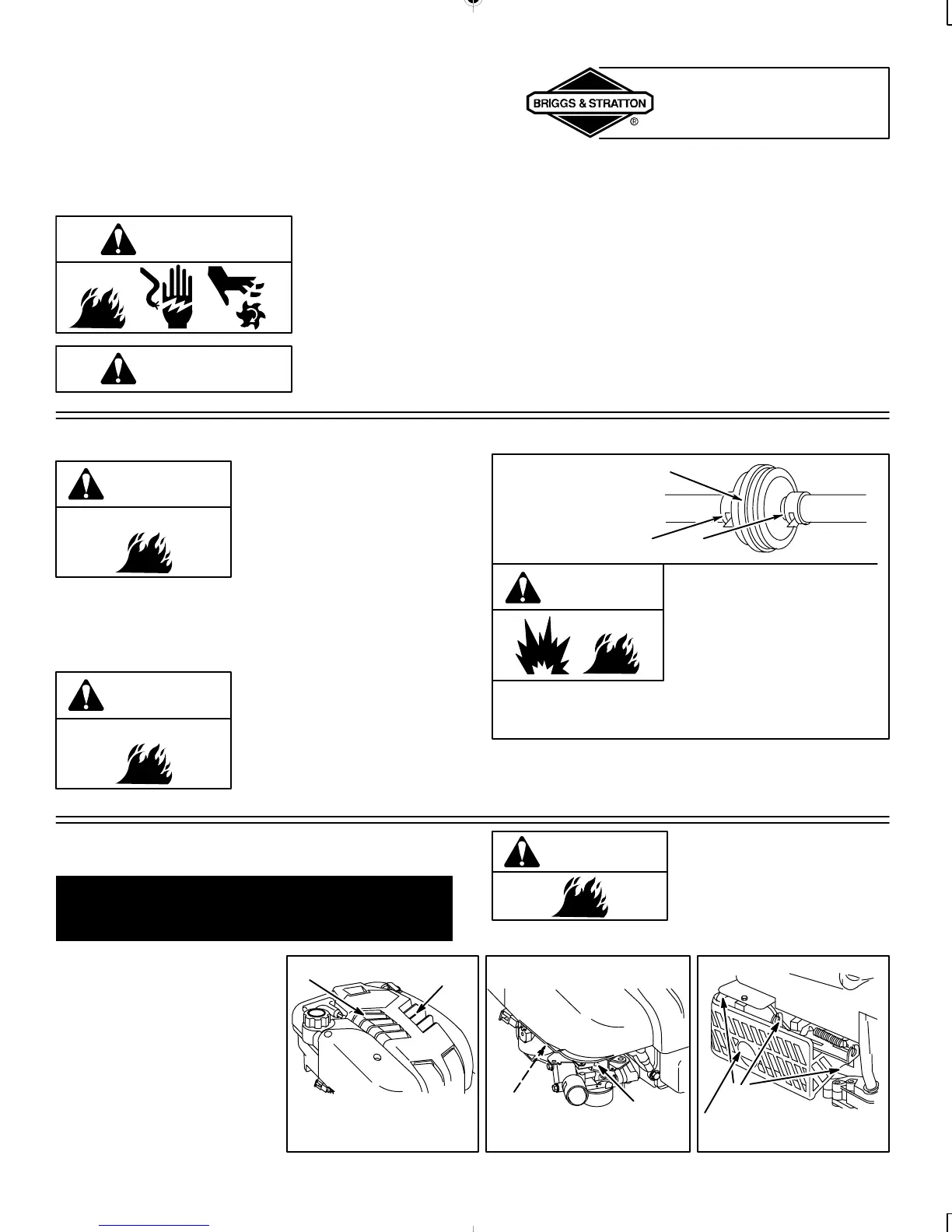 BRIGGS & STRATTON
®