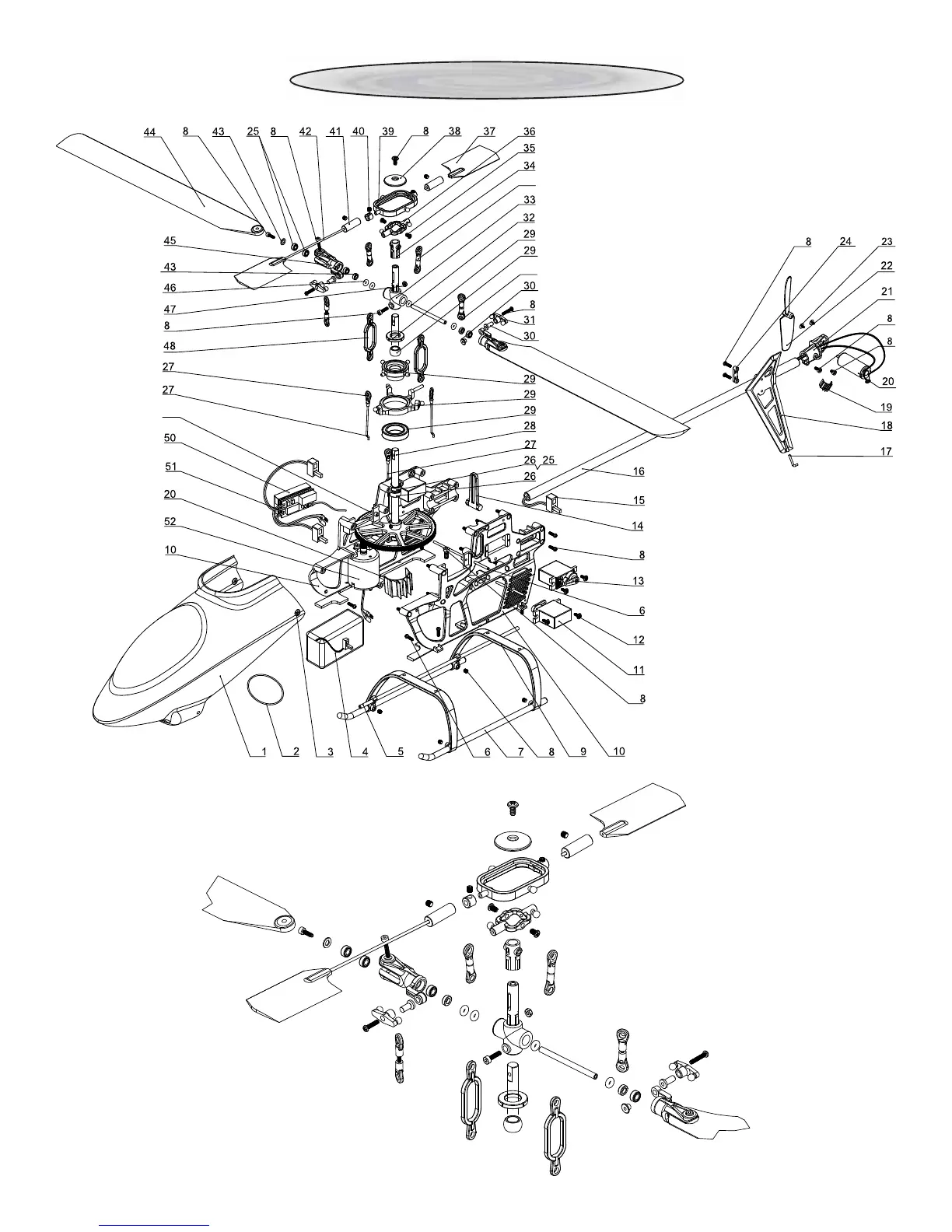 44 8 43 25 8 42 41 40 39 8 38 37 36
35
34
33
32
29
29
30
8
31
30
29
29
29
28
27
26 25
26
45
43
46
47
8
48
27
27
50
51
20
52
10
8 24 23
22
21
8
8
20
19
18
17
16
15
14
8
13
6
12
11
8
1 2 3 4 5 6 7 8 9 10