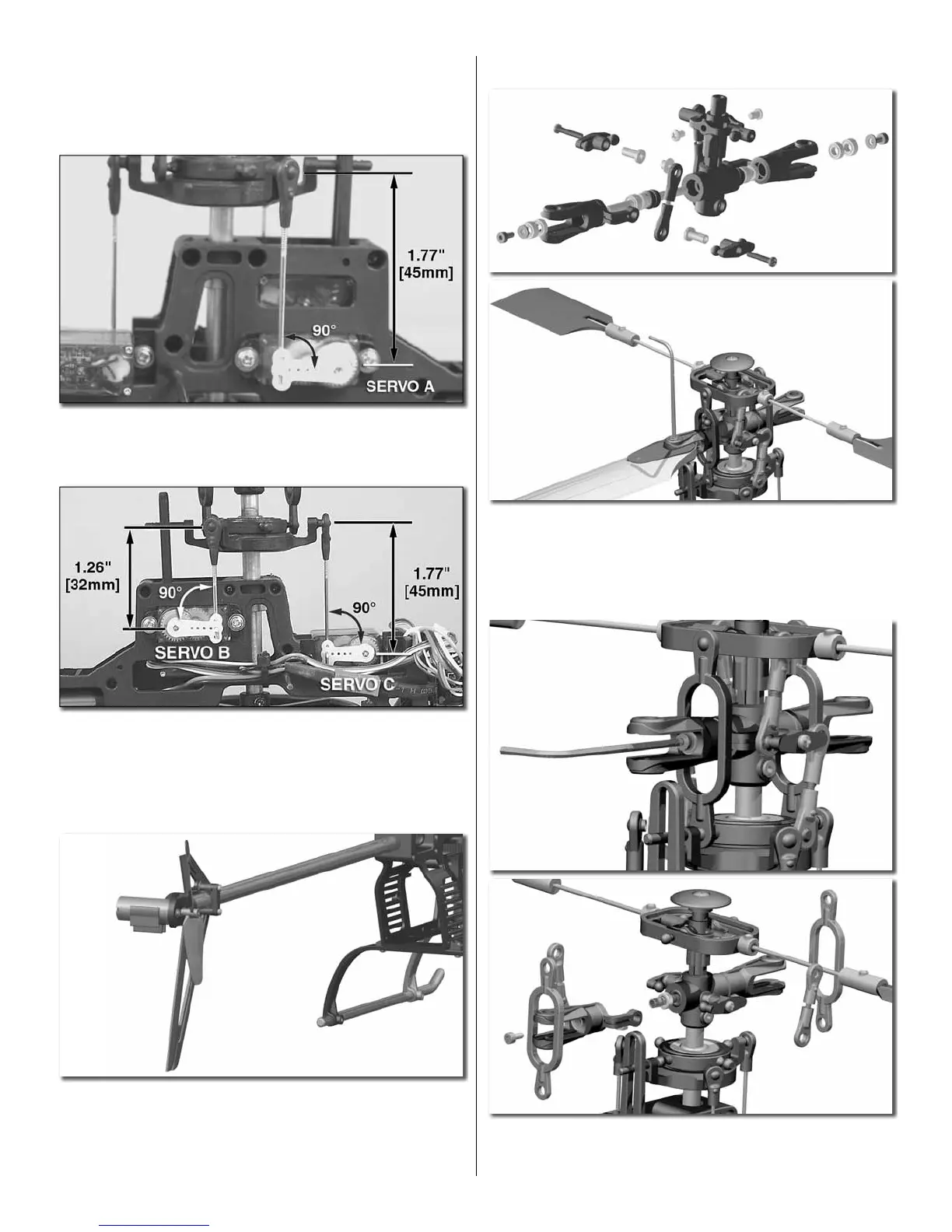 1.77"
[45mm]

90°

SERVO A

1.26"
[32mm]

90°

1.77"
[45mm]

90°

SERVO B

SERVO C