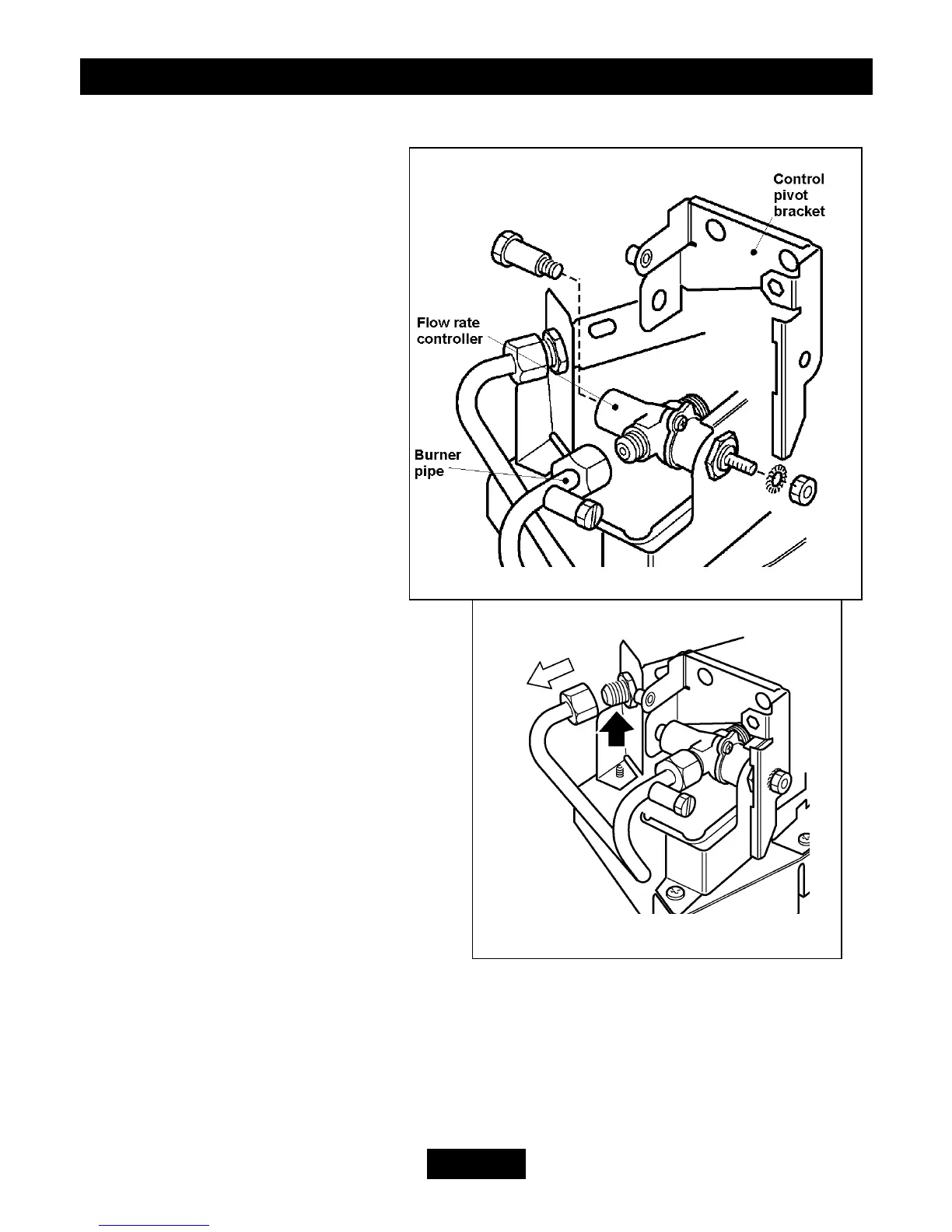 Control pivot bracket

Flow rate controller

Burner pipe