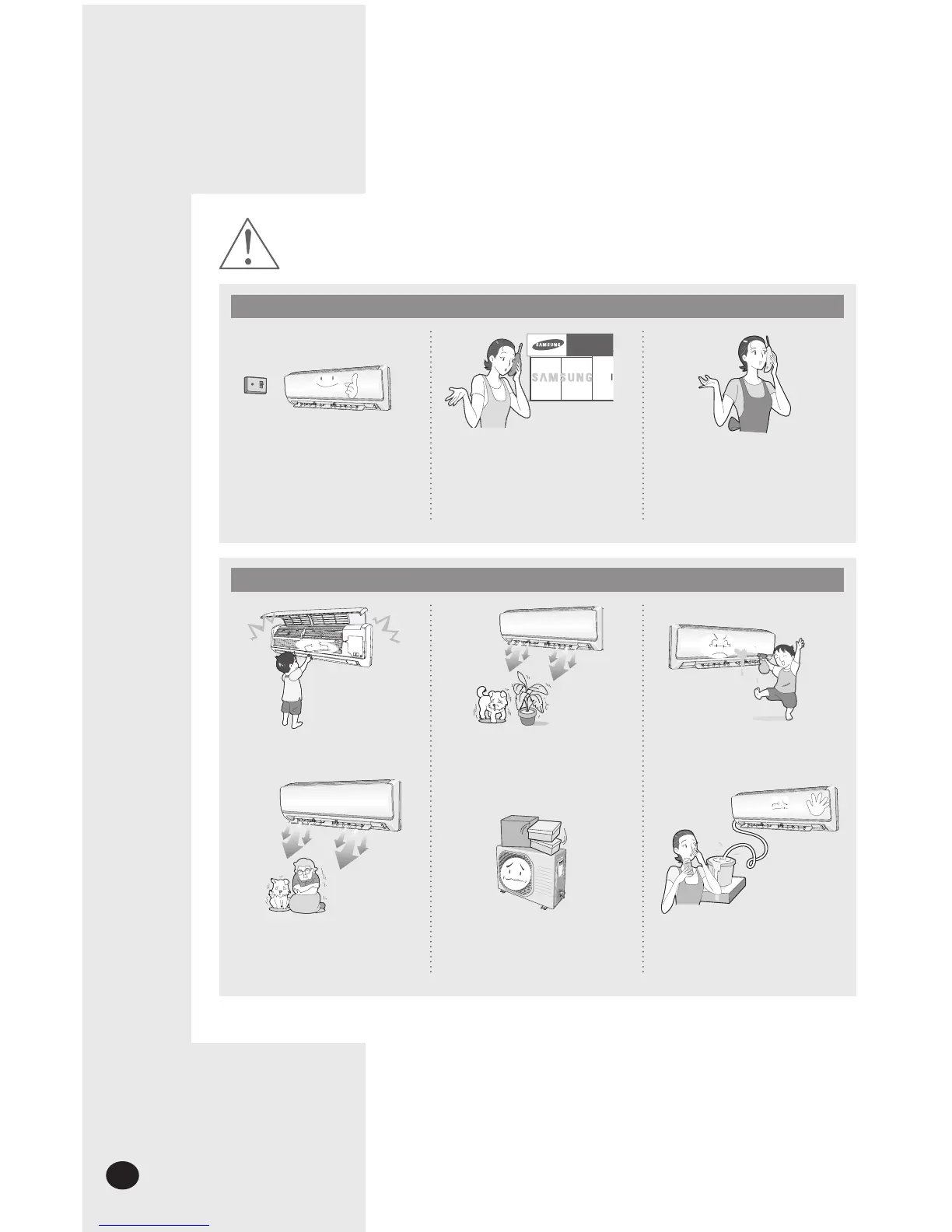 SAMSUNG

SAMSUNG