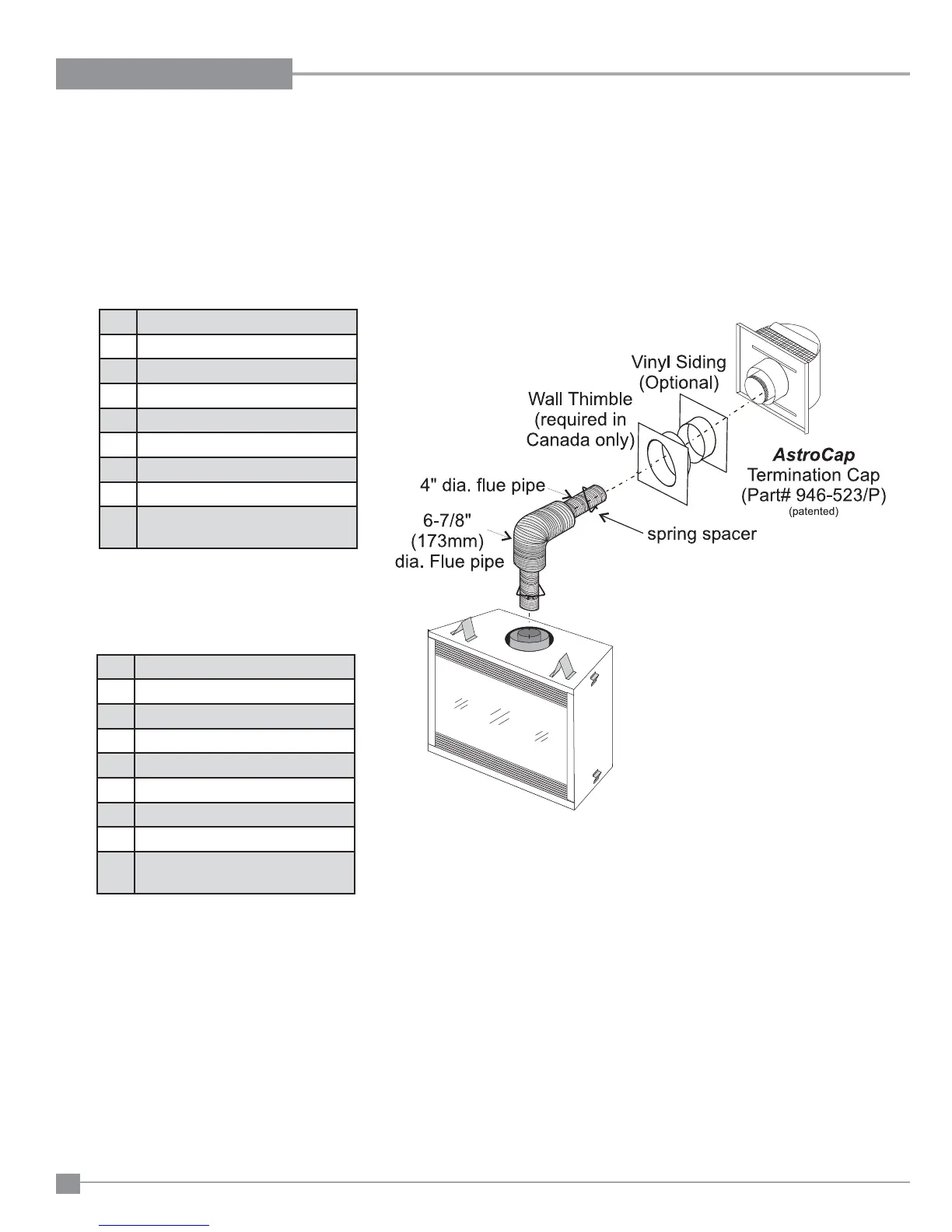 Vinyl Siding
(Optional)

Wall Thimble
(required in
Canada only)

AstroCap
Termination Cap
(Part# 946-523/P)
(patented)

4" dia. flue pipe

6-7/8"
(173mm)
dia. Flue pipe

spring spacer